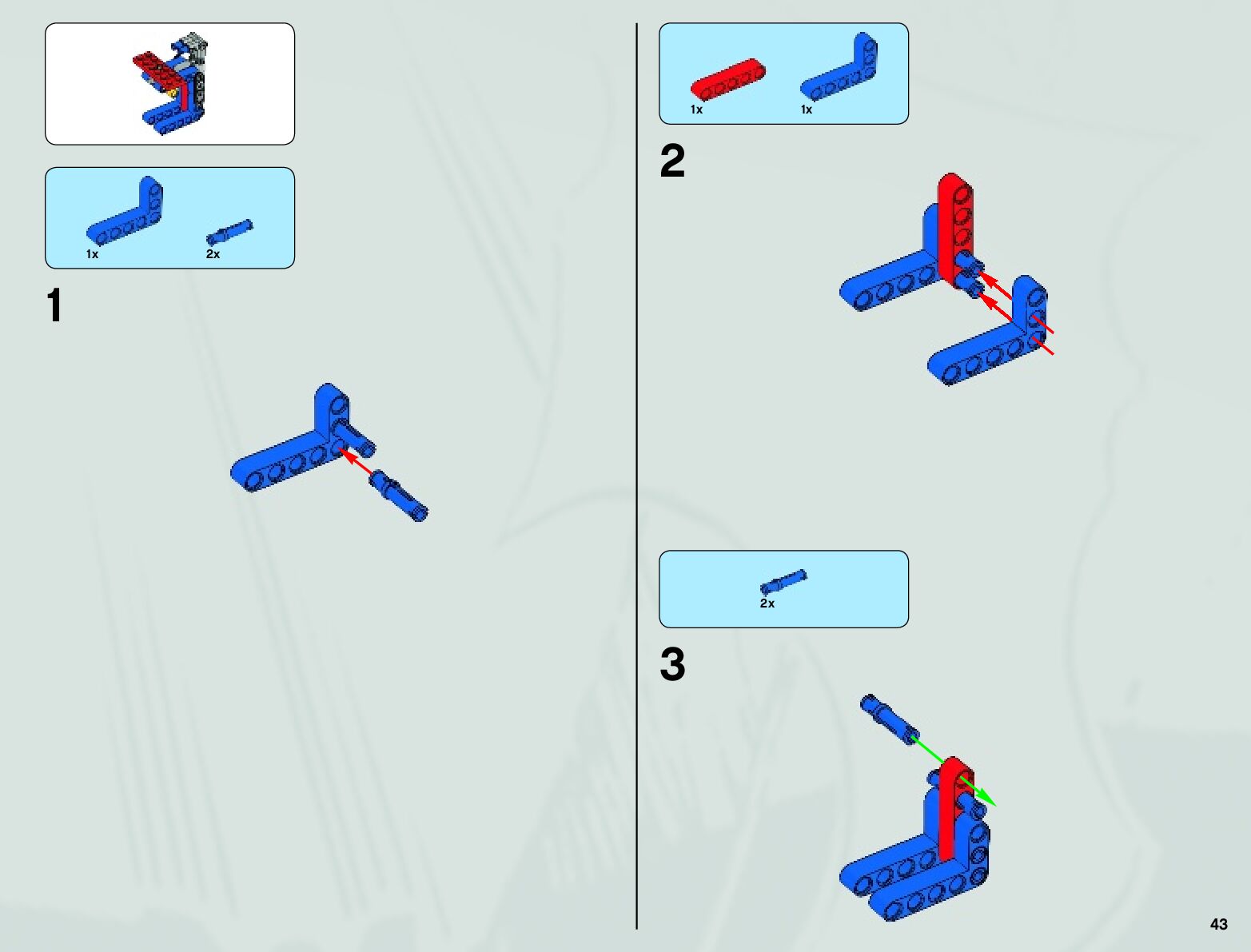 1x 2x

1

1x 1x

2

2x

3

43