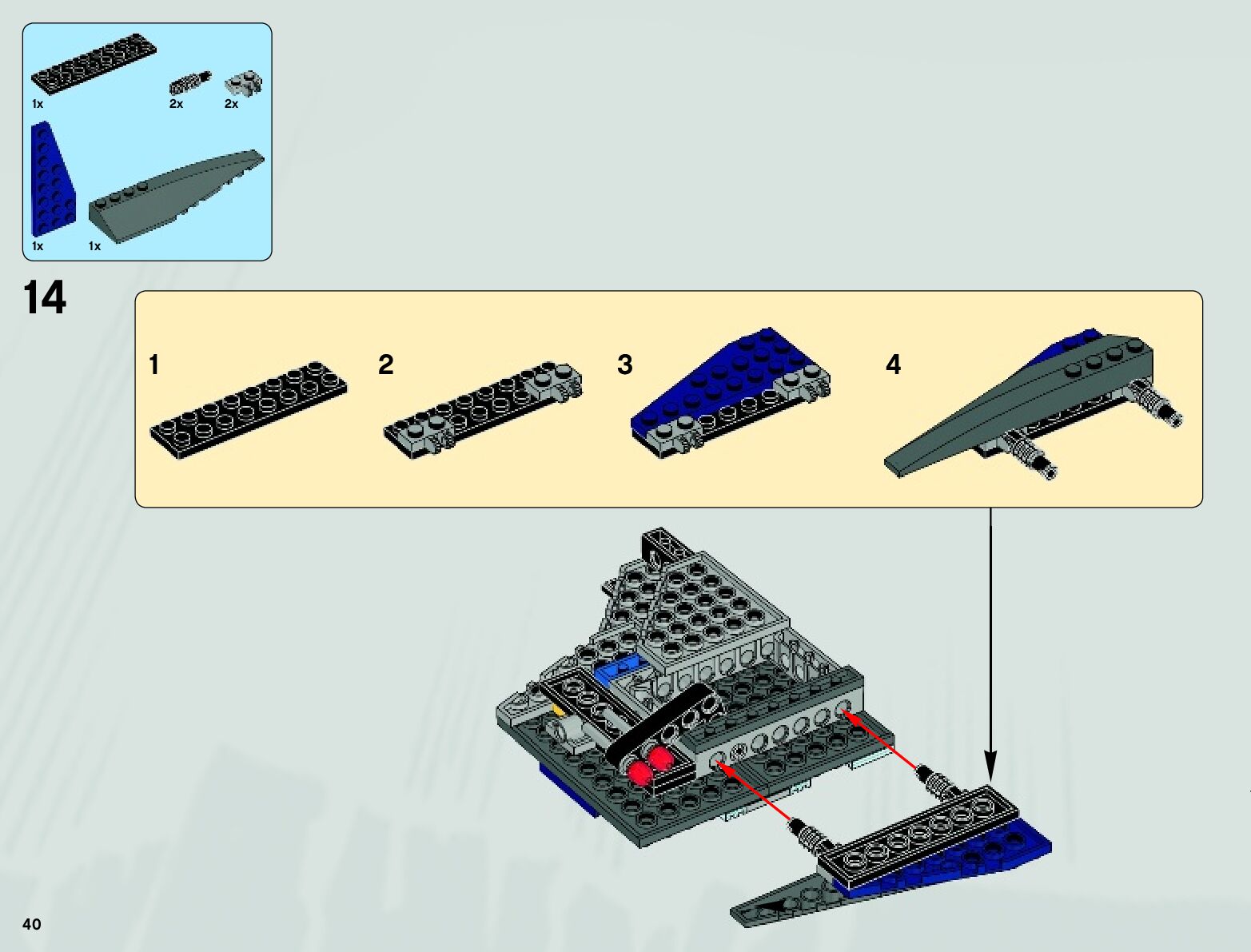 1x 2x 2x

1x 1x

14

1

2

3

4

40