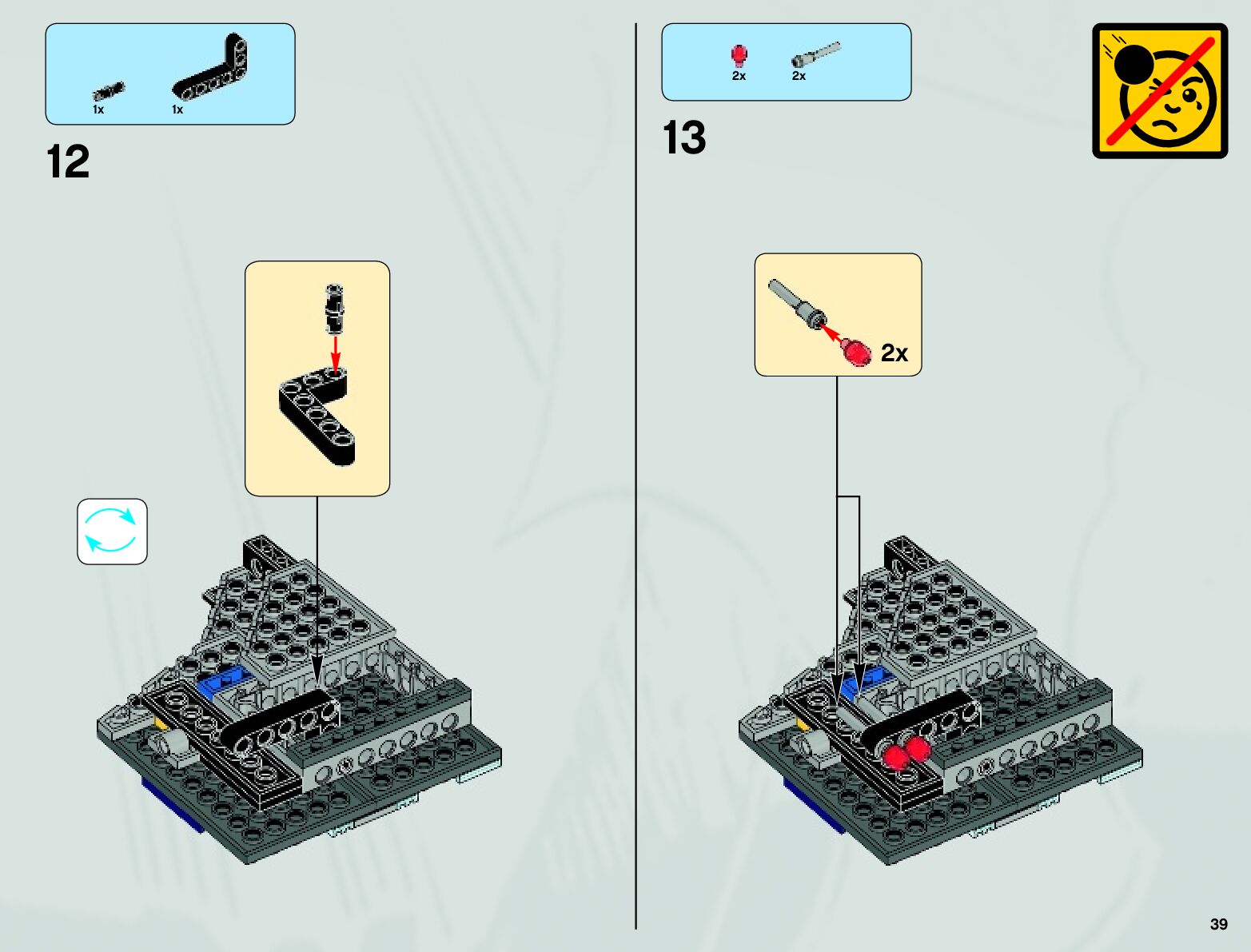 1x
1x

12

2x
2x

13

2x

39