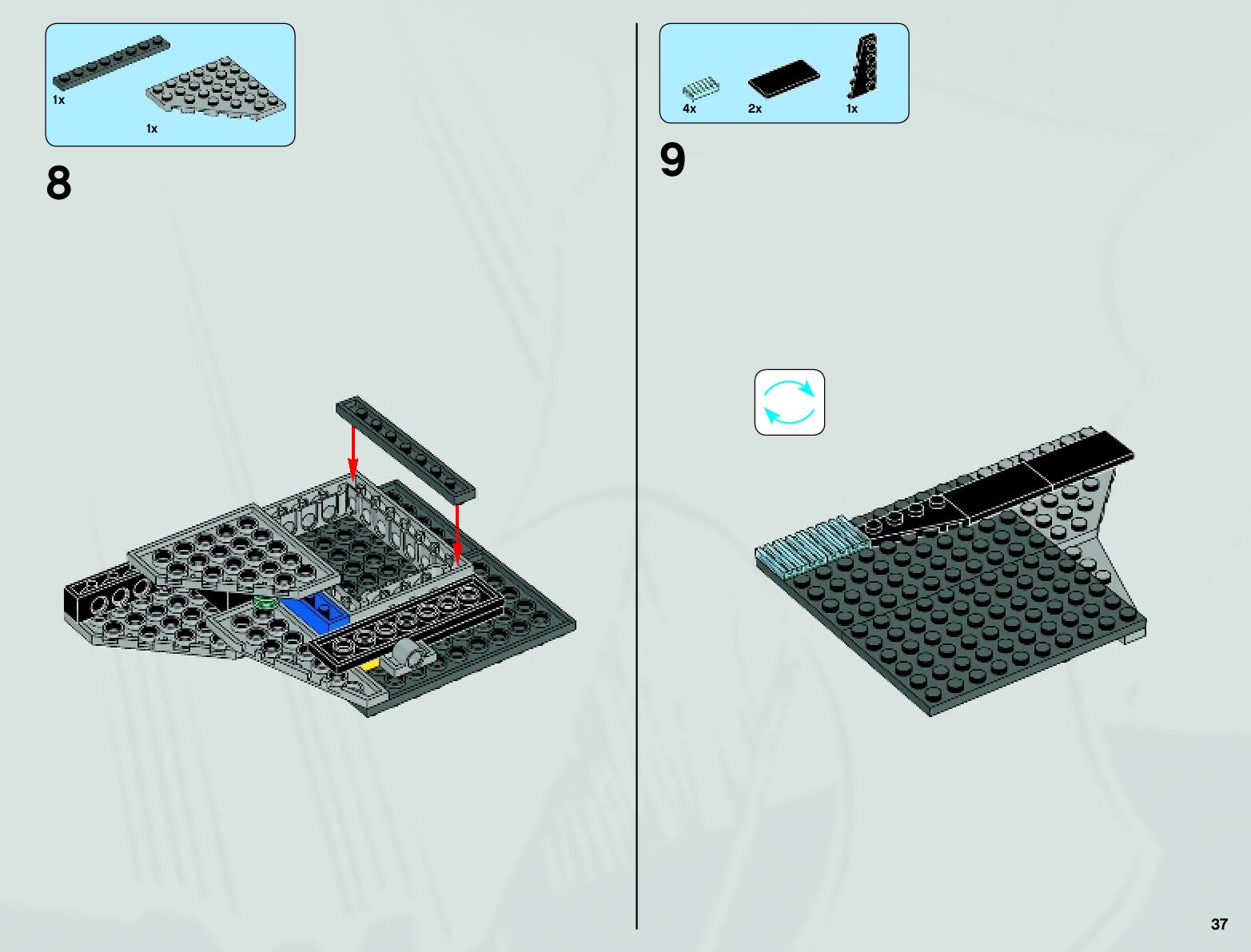 1x
1x

8

4x
2x
1x

9

37