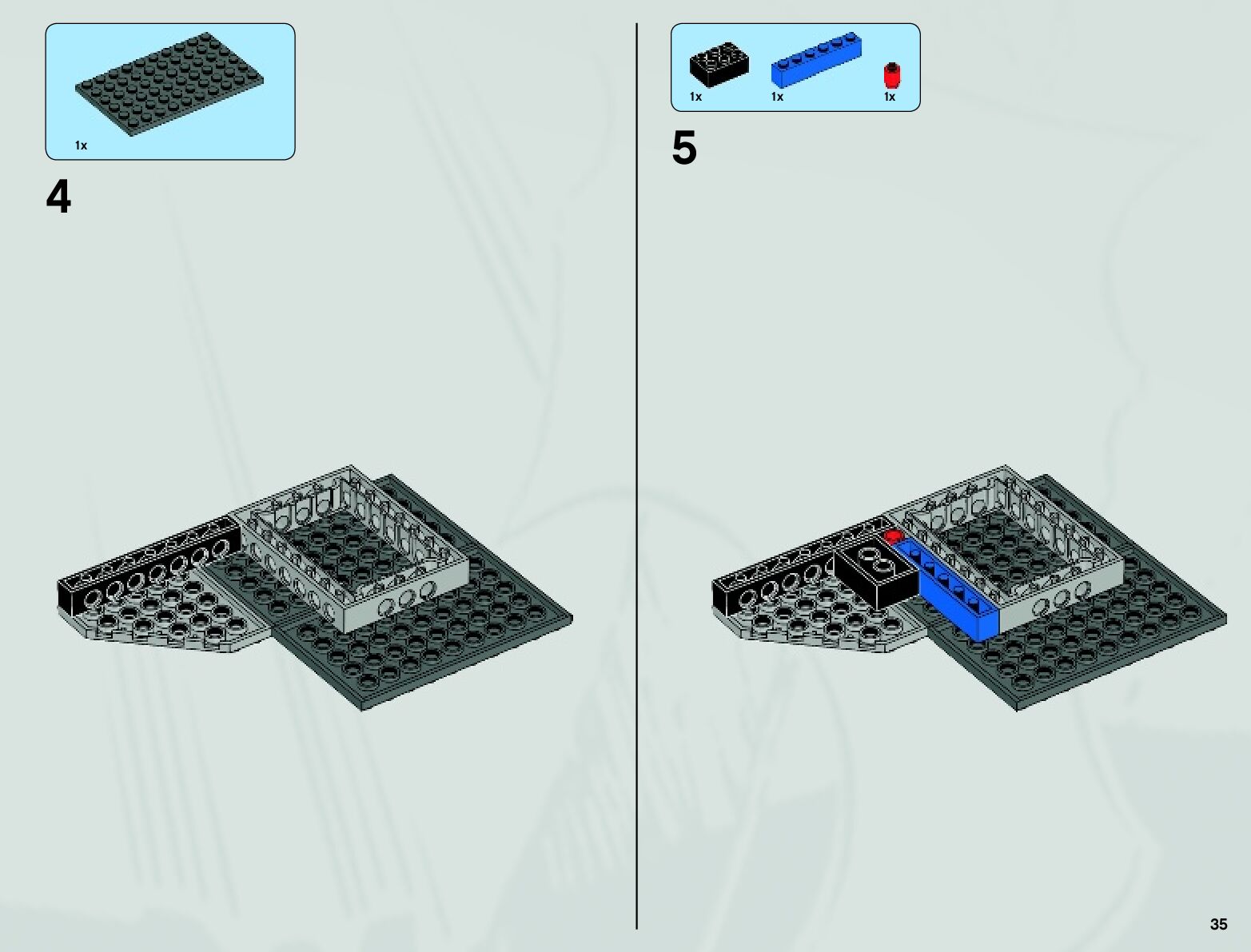 1x

4

1x 1x 1x

5

35