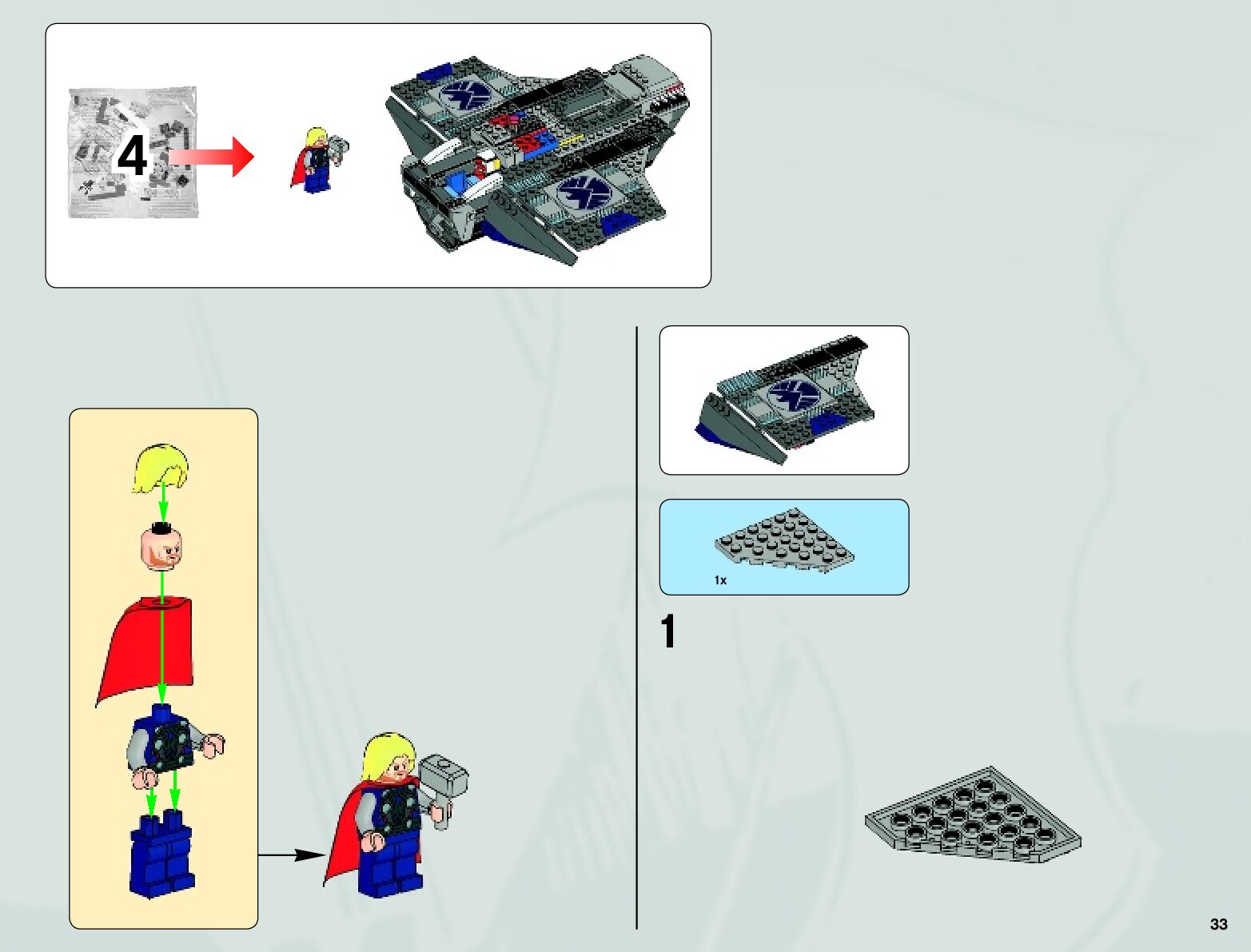 4

1x

1

33