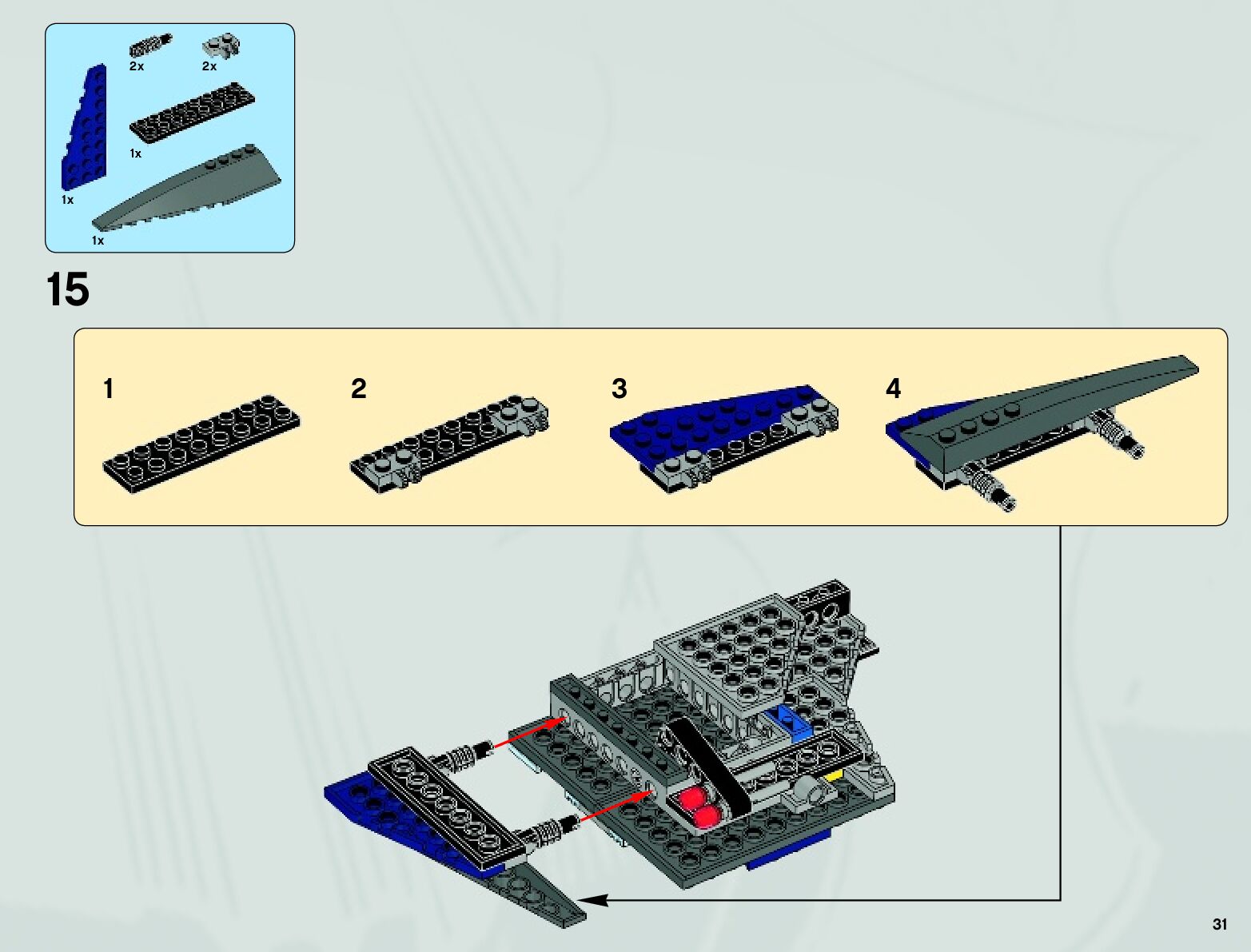 2x
2x
1x
1x
1x

15

1
2
3
4

31