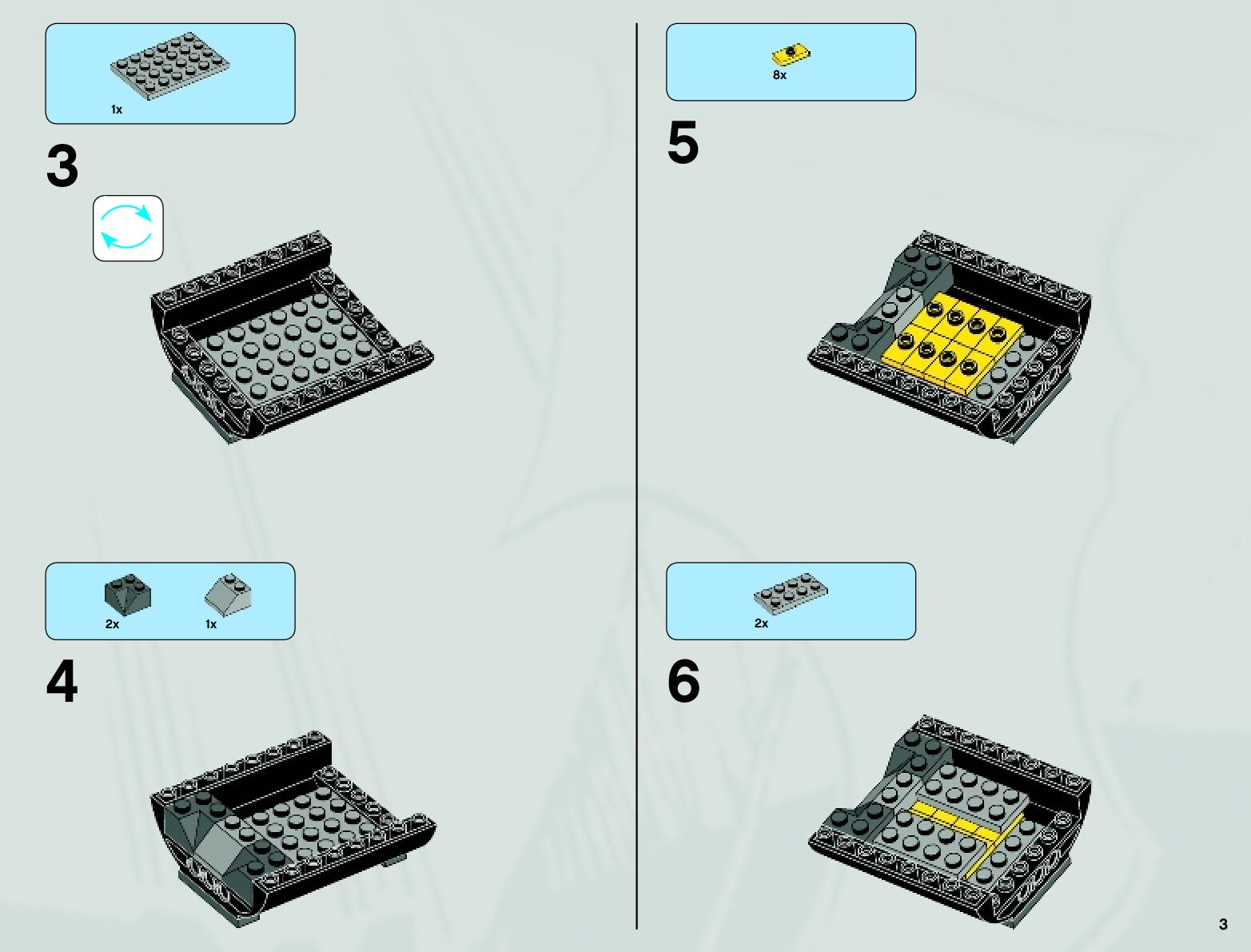 1x

3

2x 1x

4

8x

5

2x

6

3