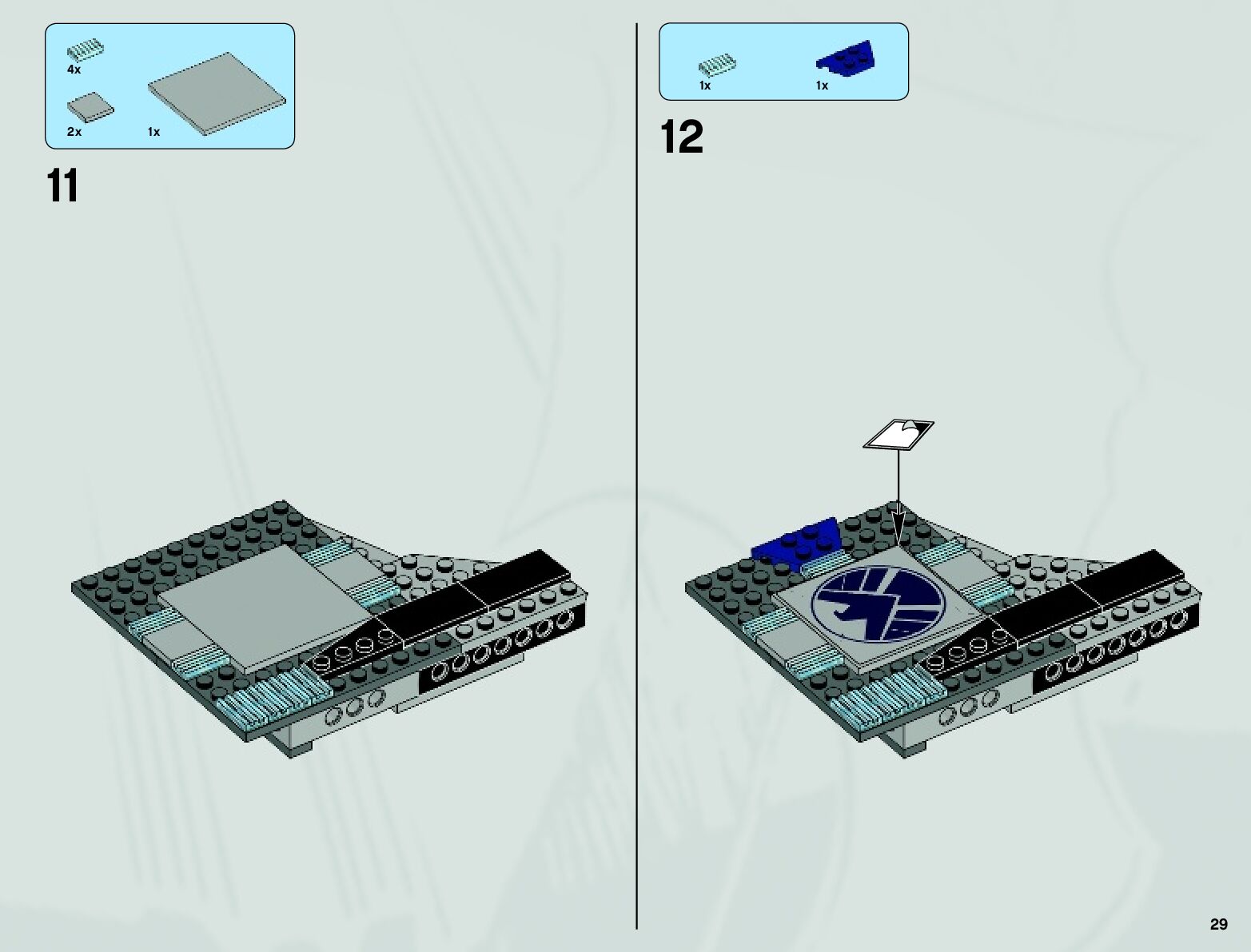 4x

2x

1x

11

1x

1x

12

29