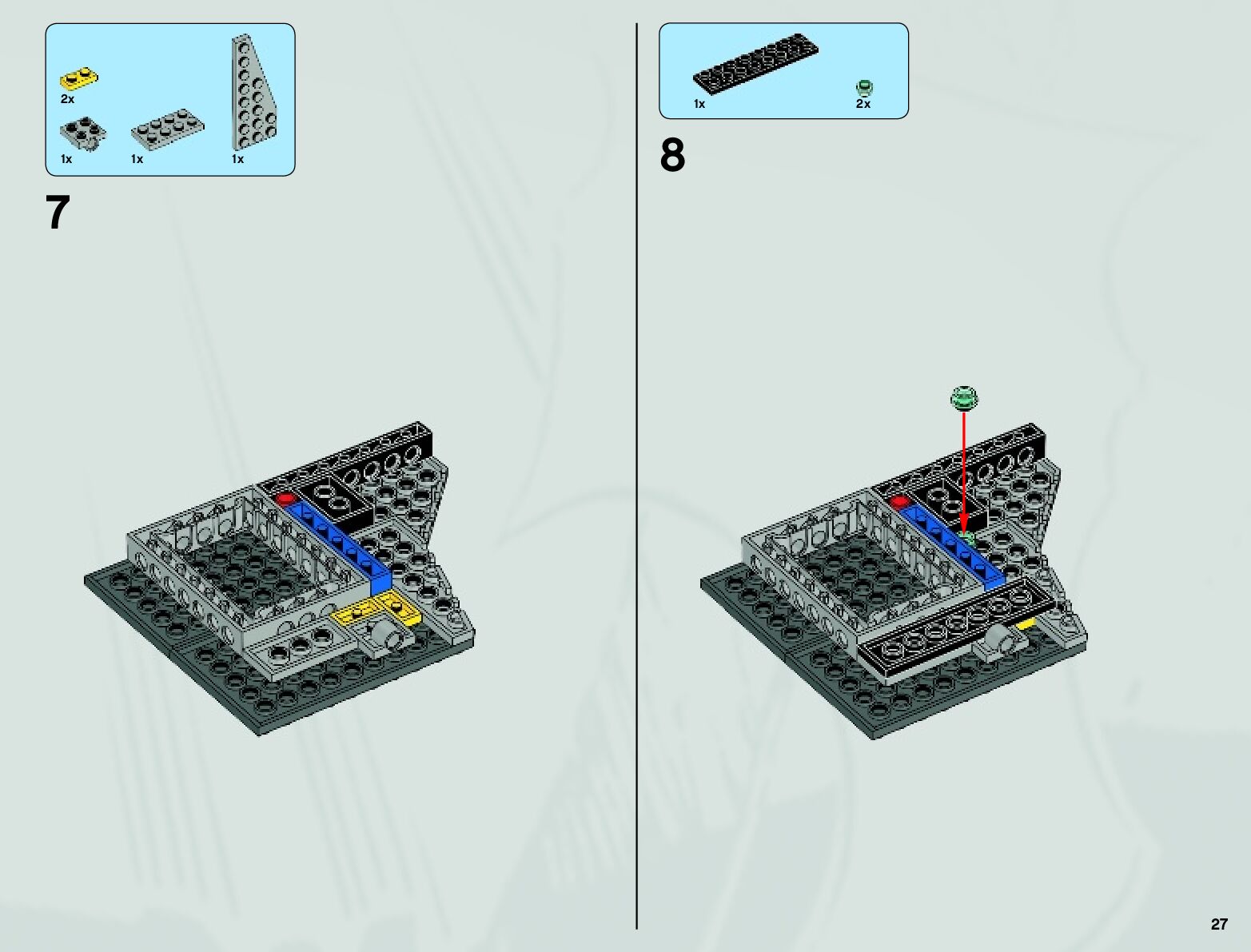 2x

1x

1x

1x

7

1x

2x

8

27