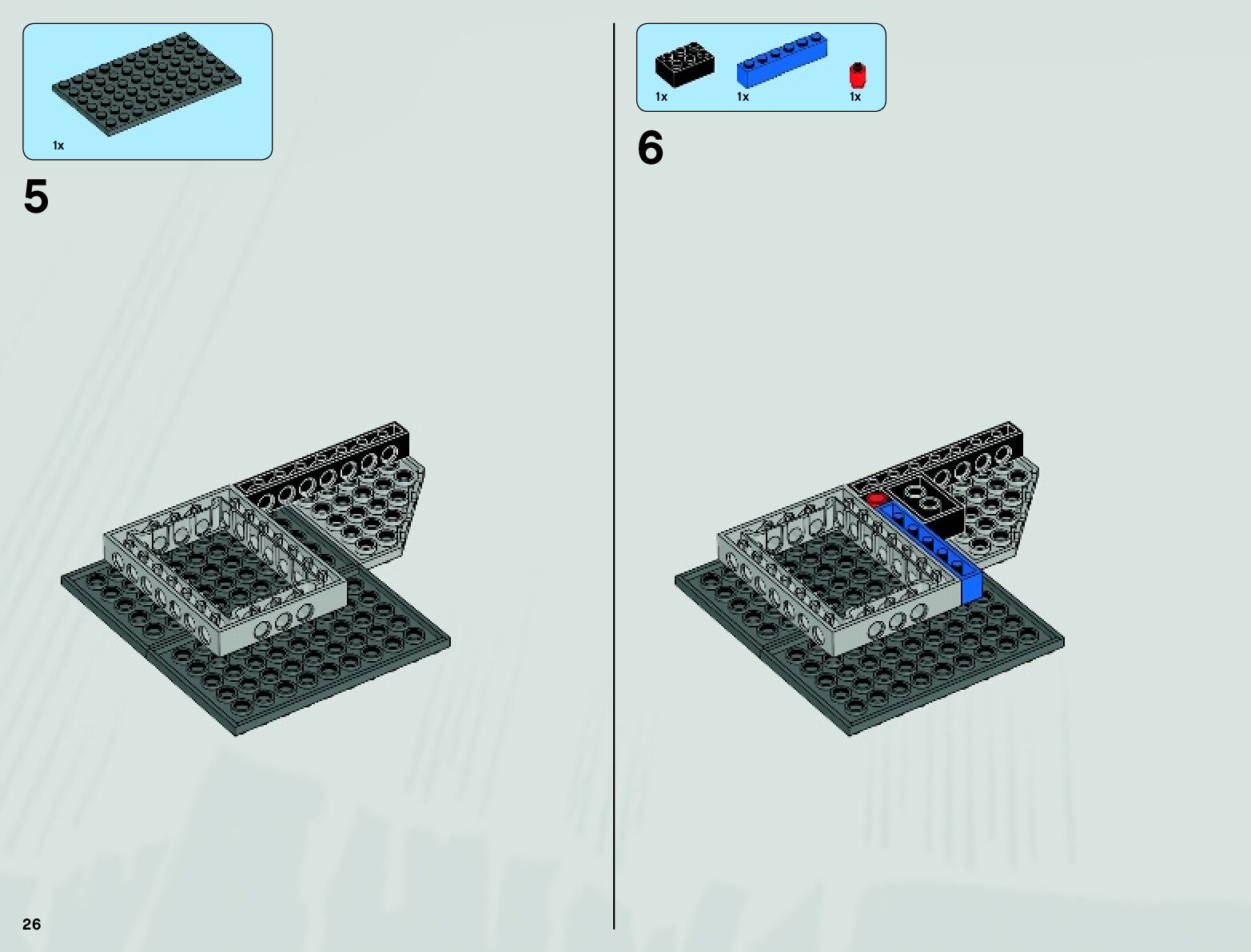 1x

5

1x 1x 1x

6

26