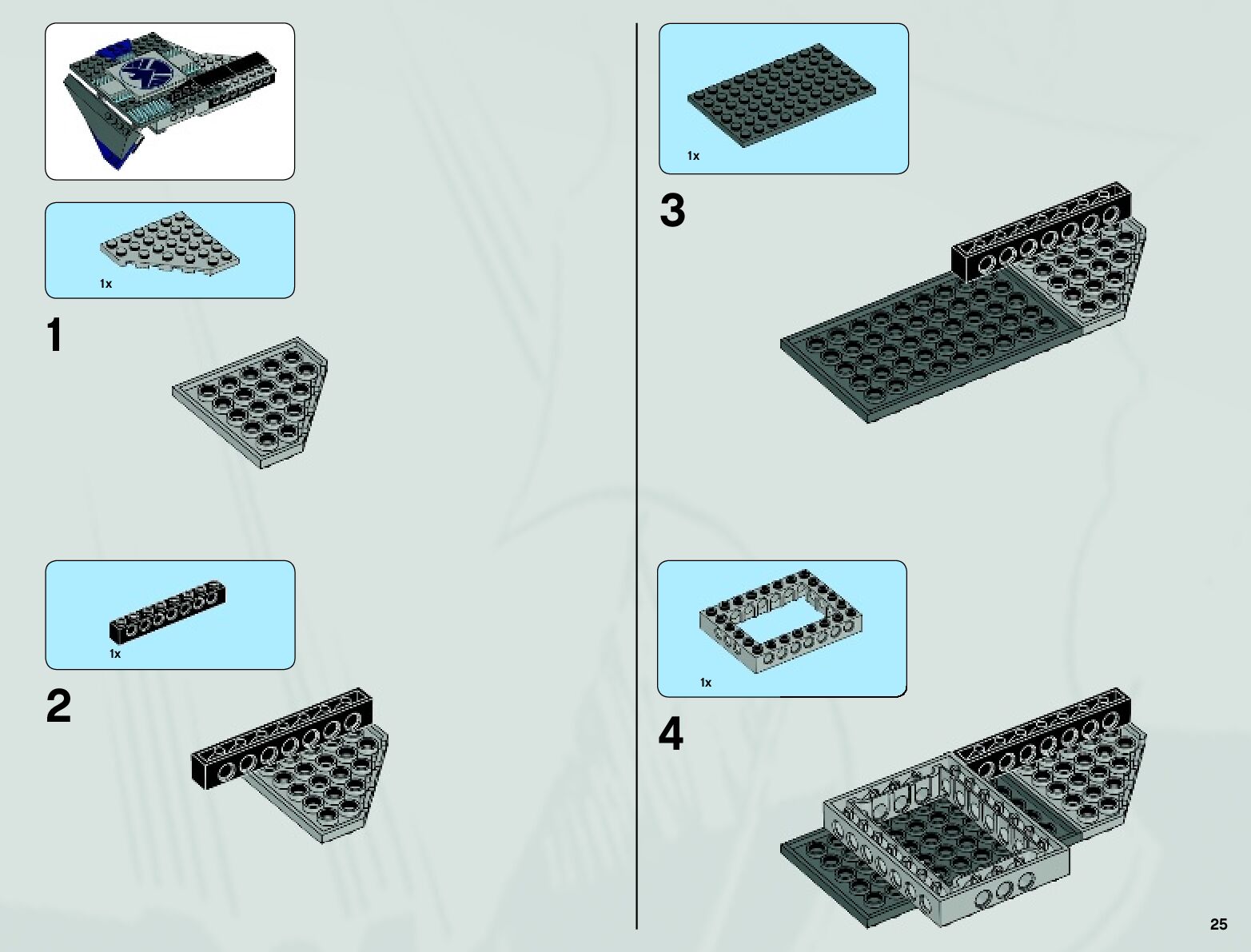 1x

1

1x

2

1x

3

1x

4

25