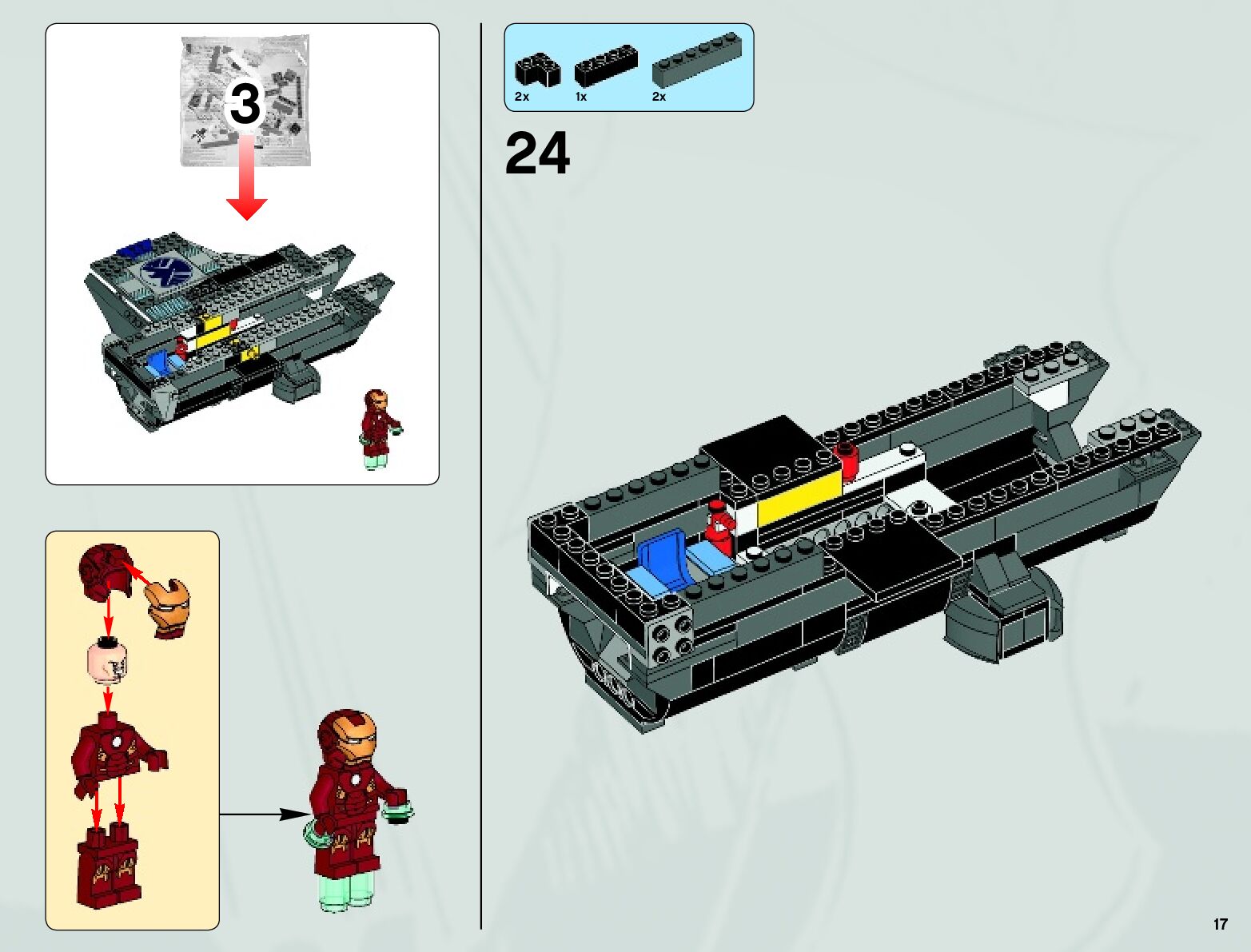 3

2x 1x 2x

24

17