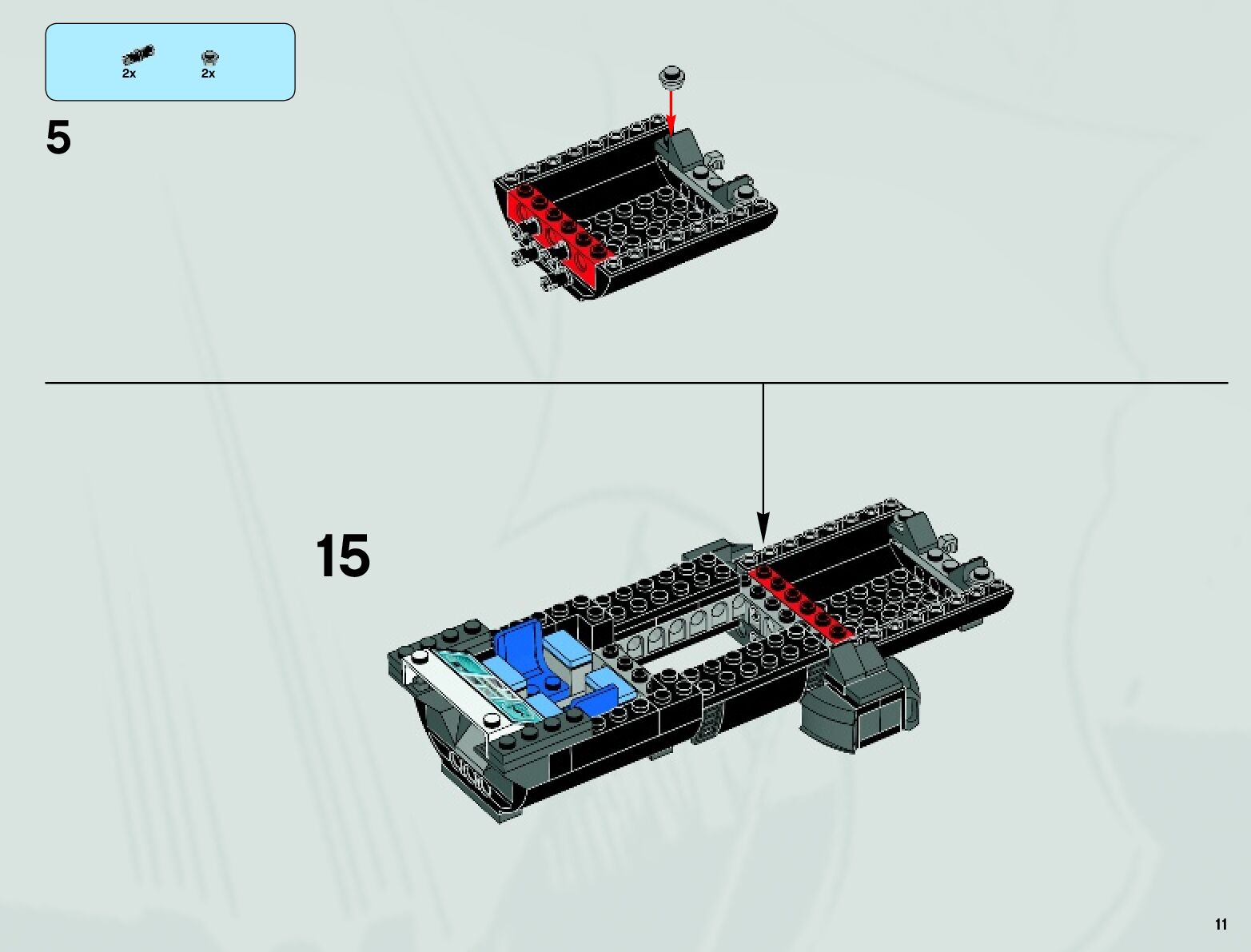 2x 2x

5

15

11