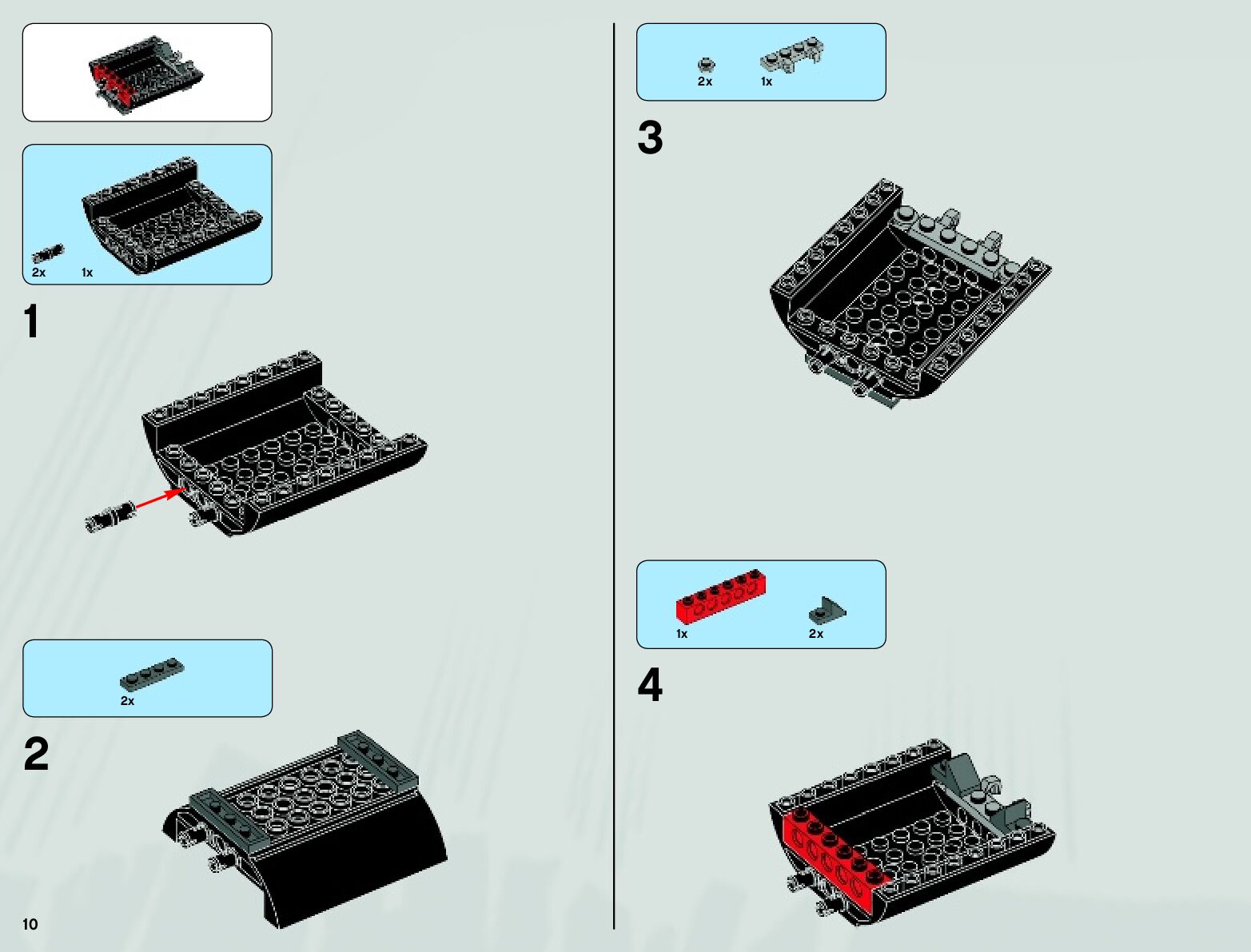 2x 1x

1

2x

2

10

2x 1x

3

1x 2x

4