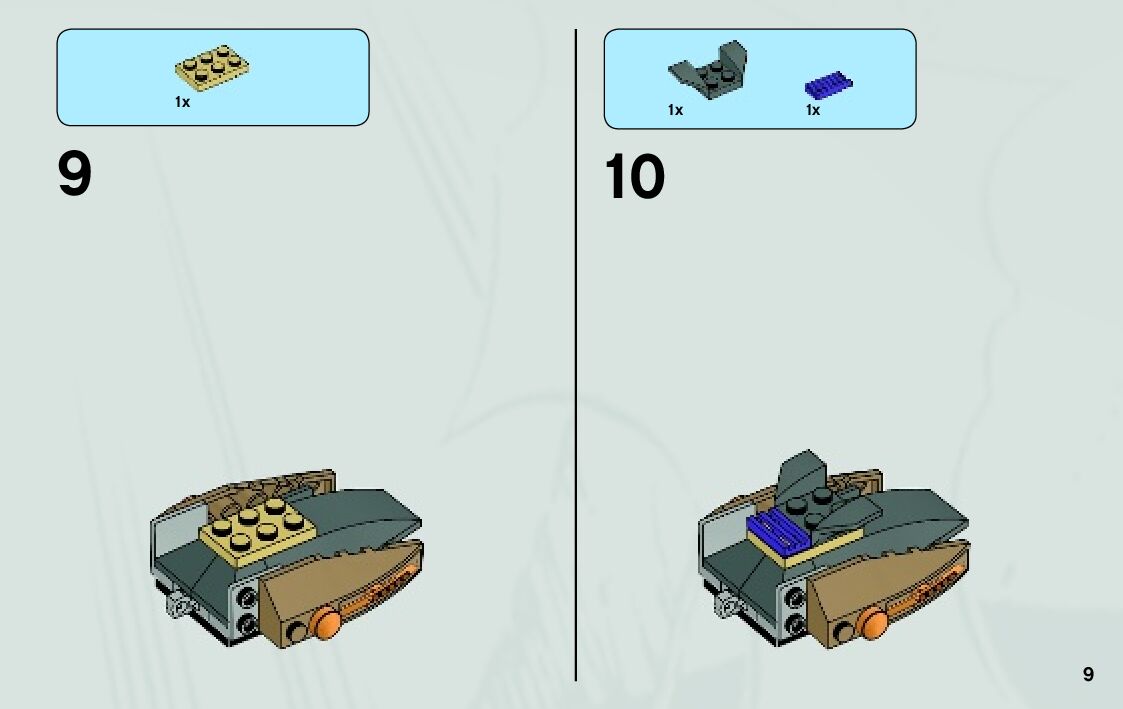 1x

9

1x 1x

10

9