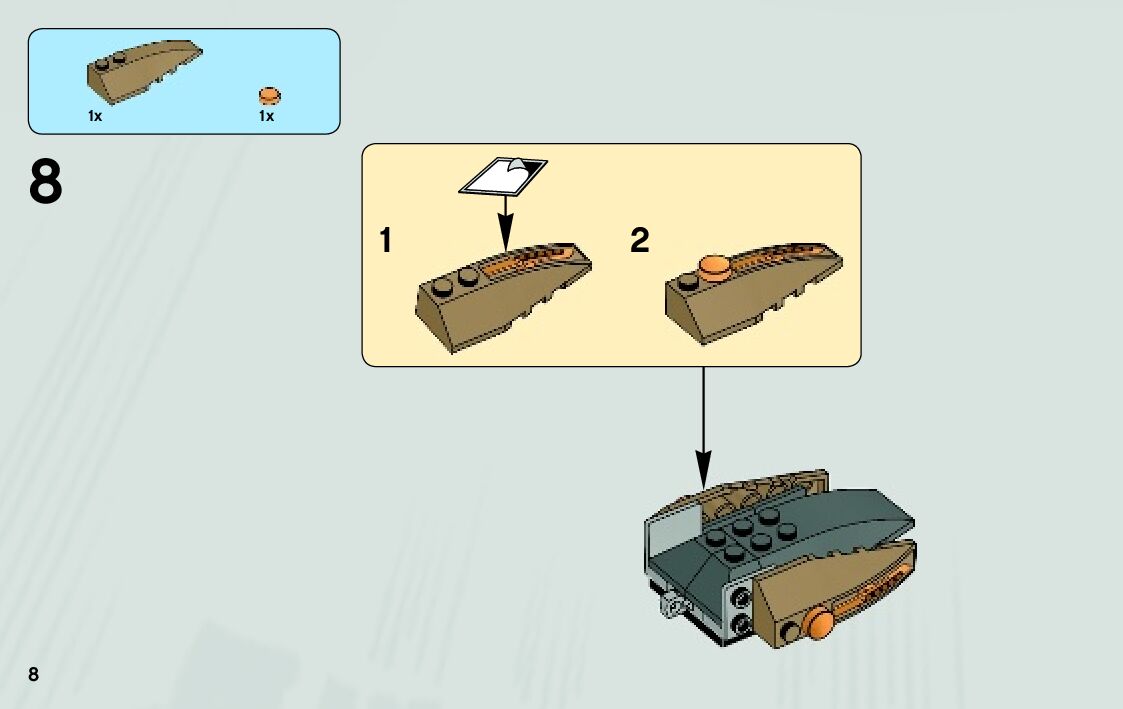 1x
1x

8

1
2

8