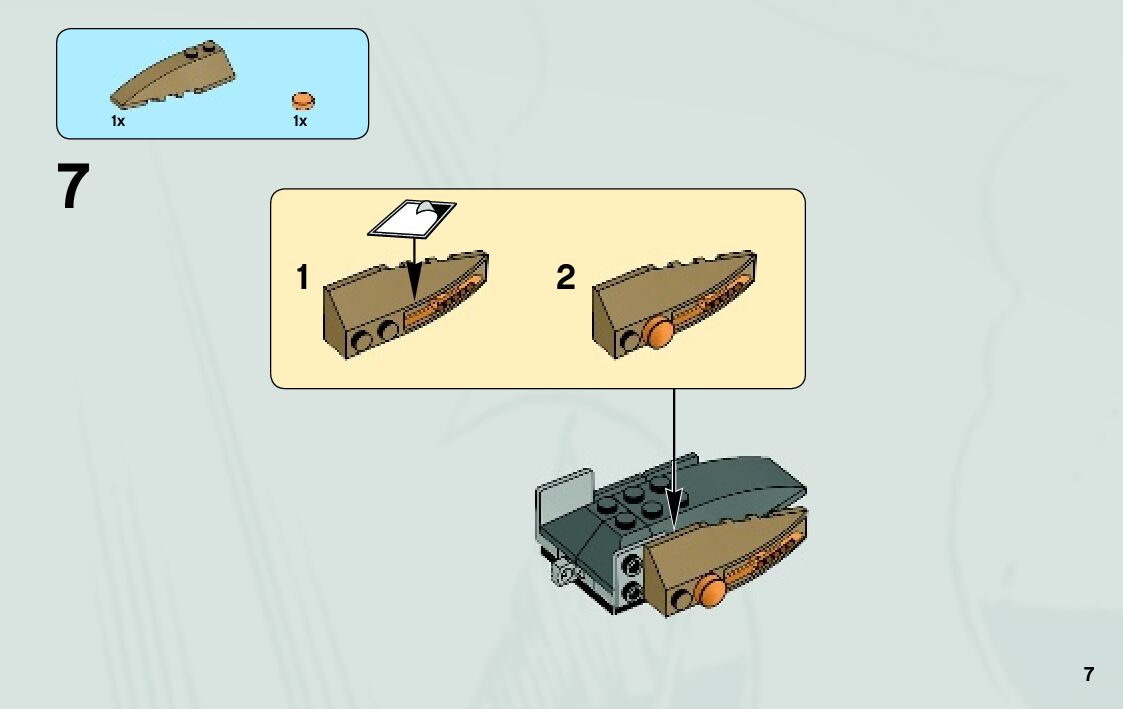 1x

1x

7

1

2

7