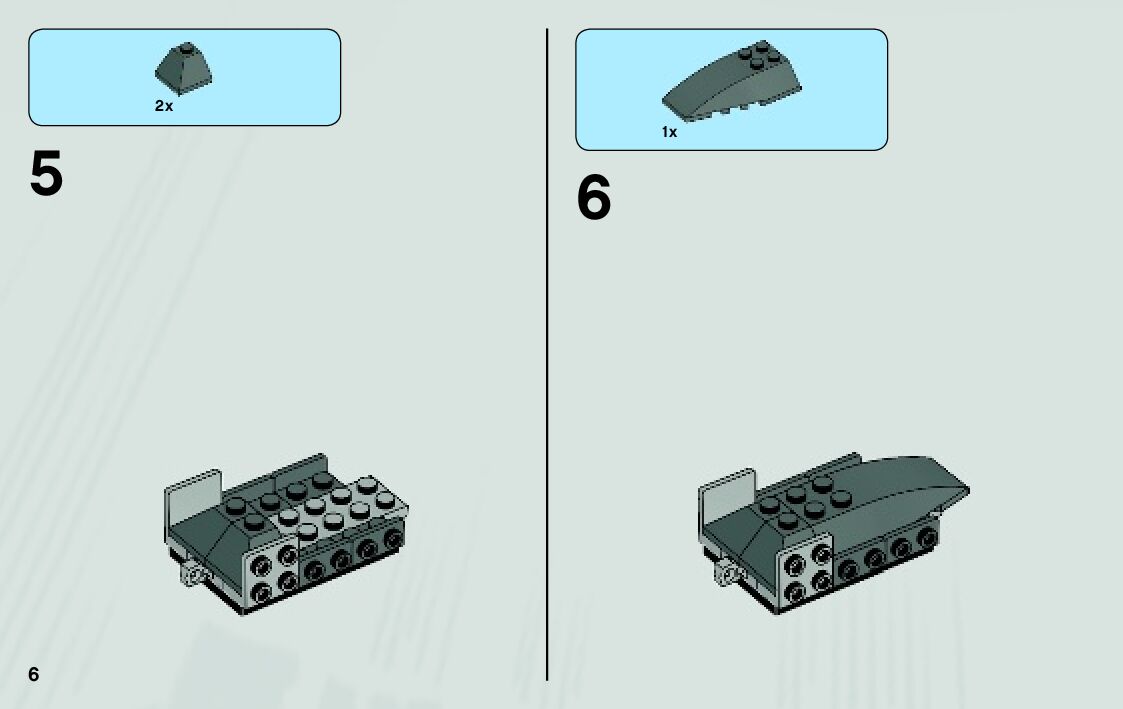 2x

5

1x

6

6