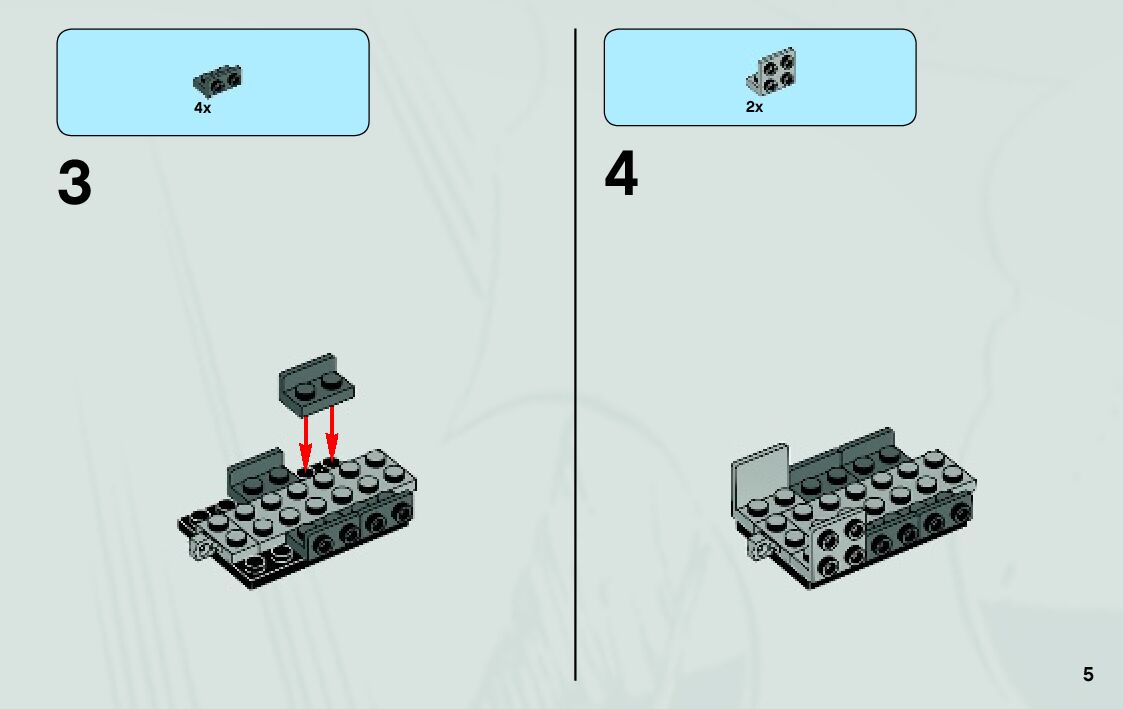 4x

3

2x

4

5