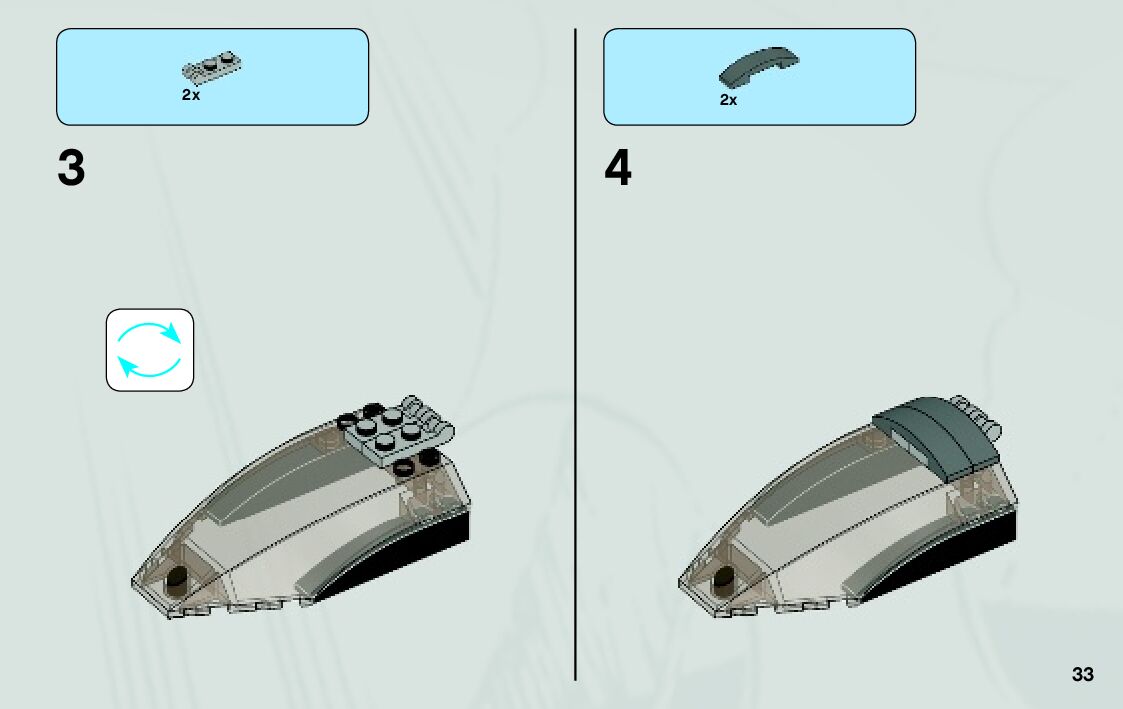 2x

3

2x

4

33