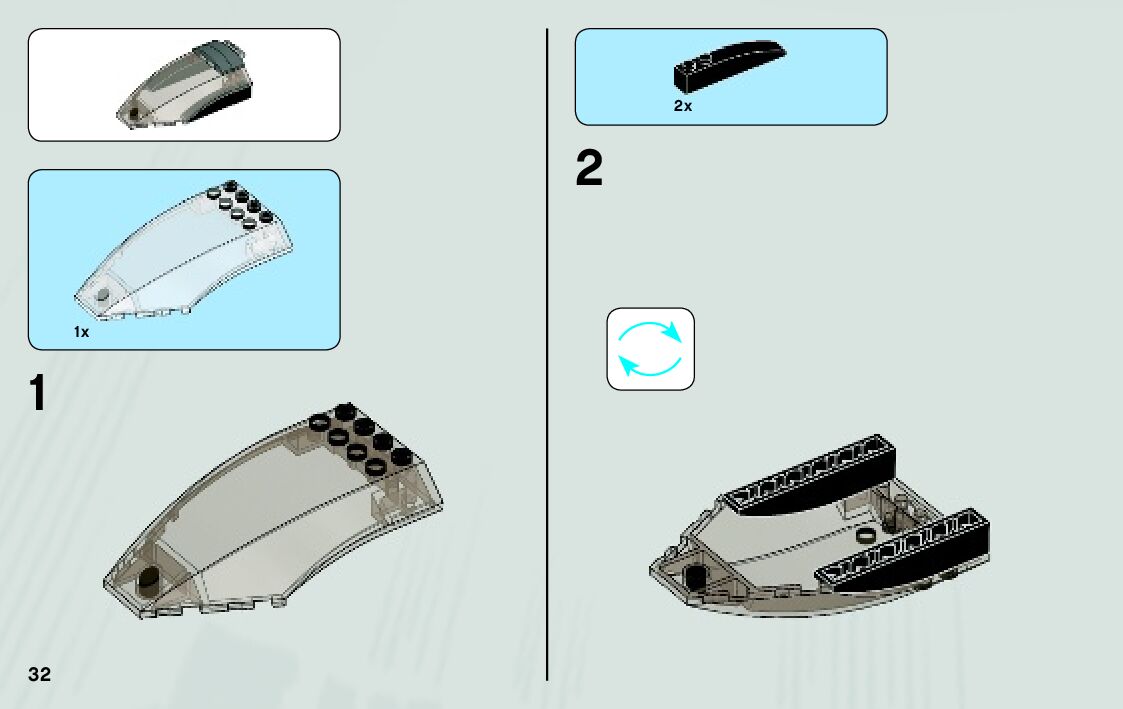 1x

1

32

2x

2