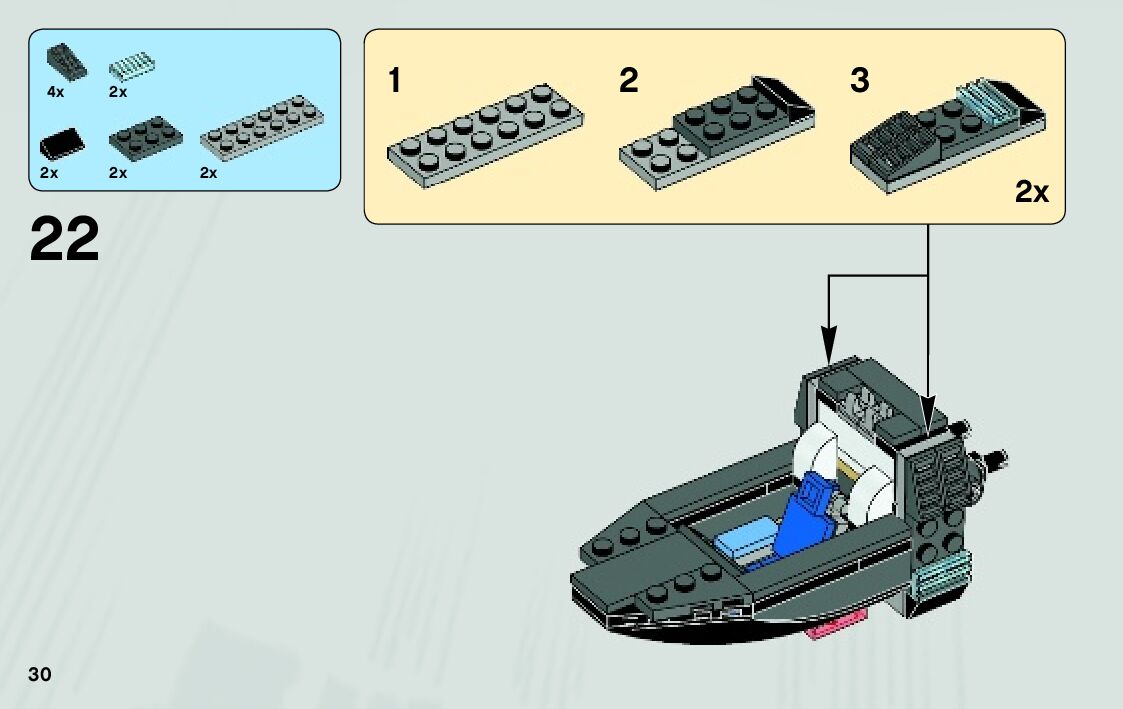 4x
2x
2x
2x
2x

22

1
2
3
2x

30