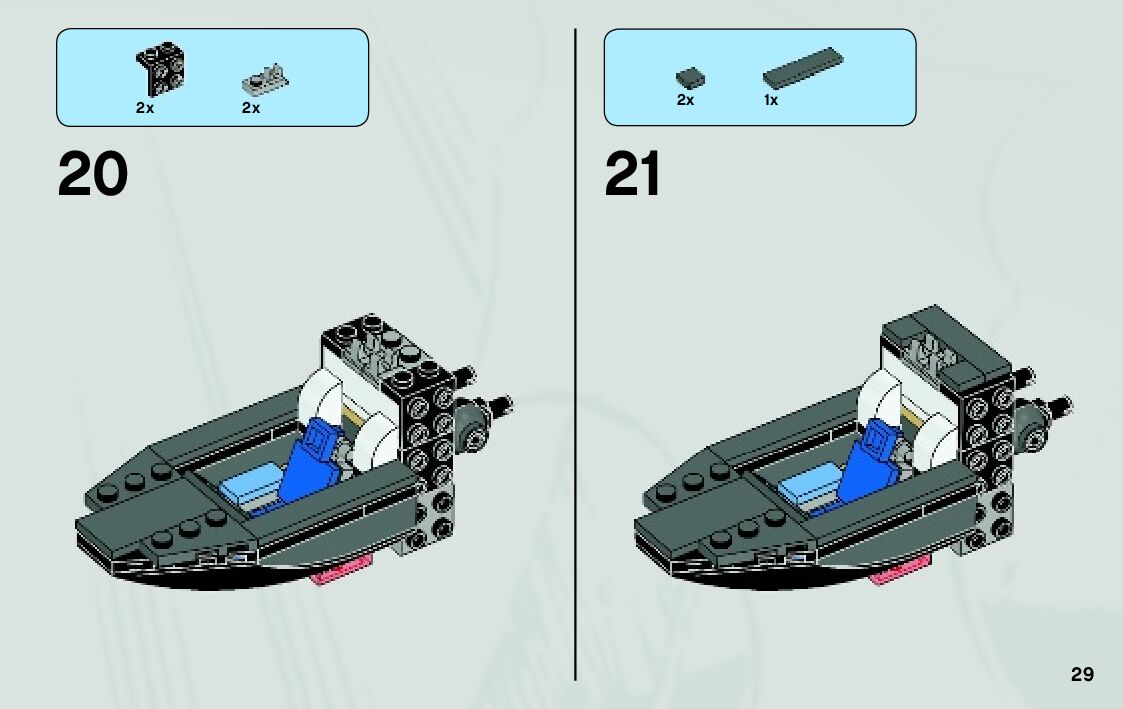 2x 2x

20

2x 1x

21

29