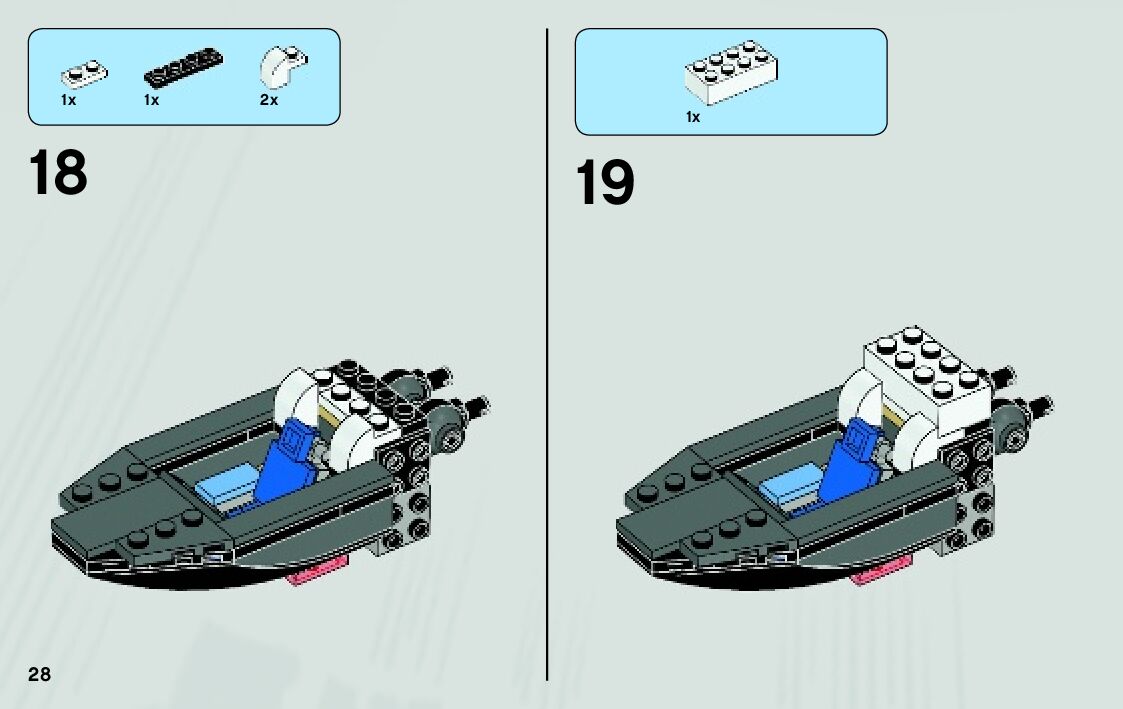 1x 1x 2x

18

1x

19

28