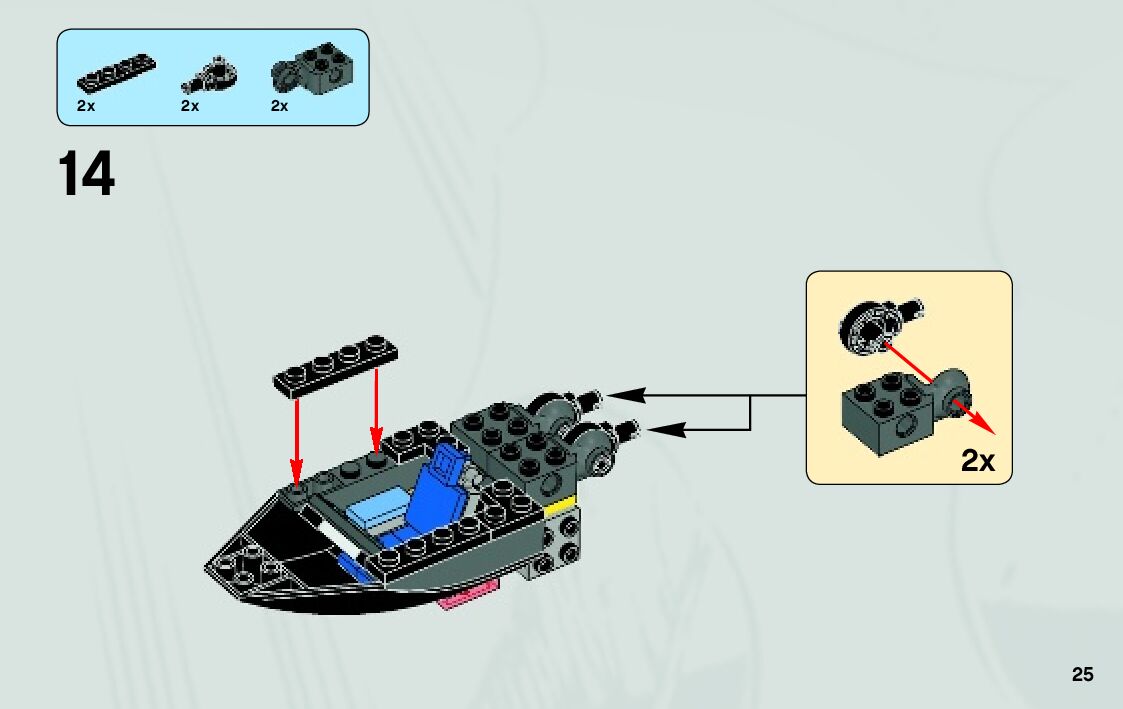 2x 2x 2x

14

2x

25