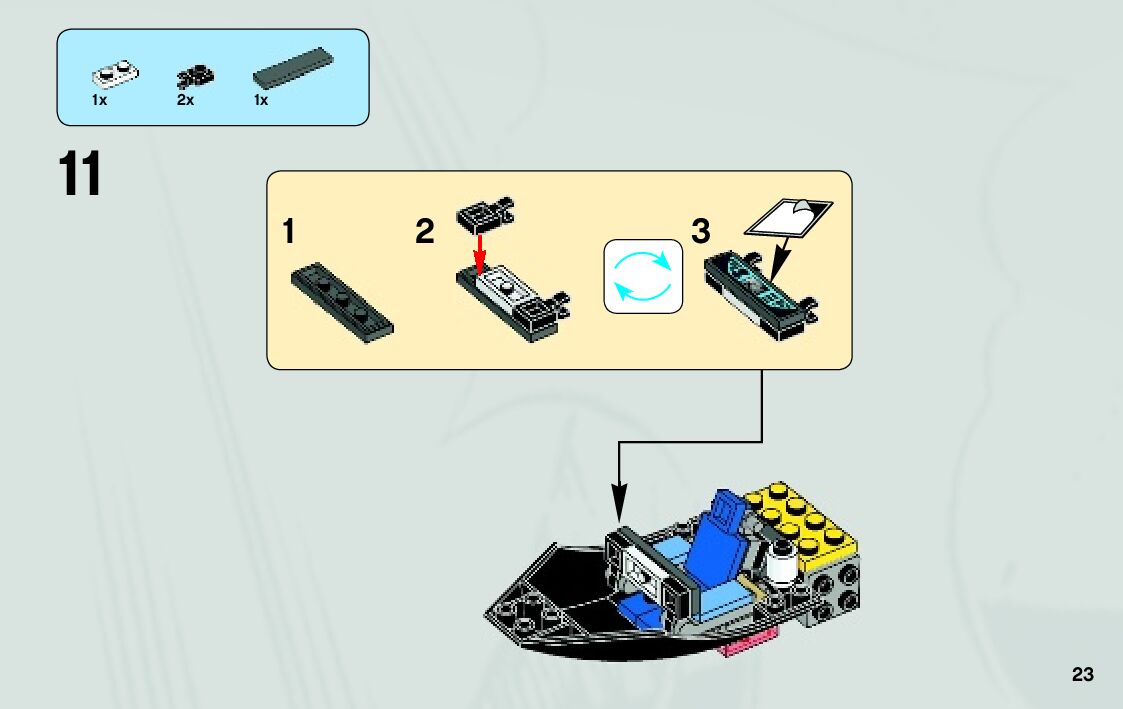 1x 2x 1x

11

1

2

3

23