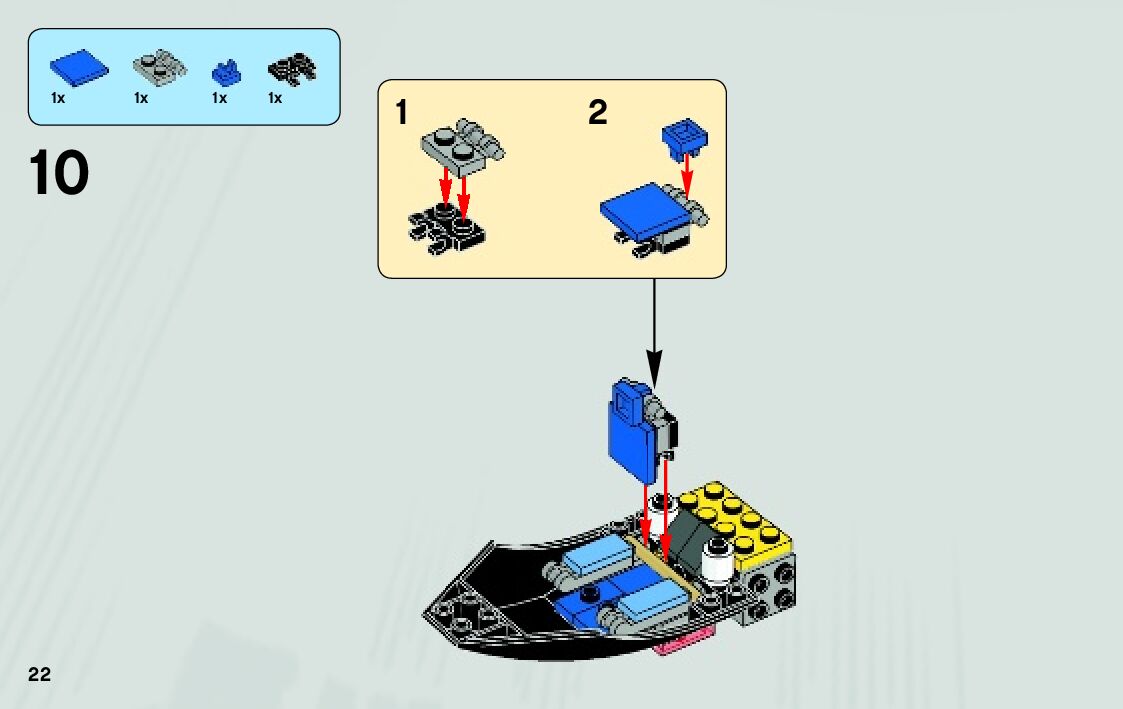 1x 1x 1x 1x

10

1

2

22