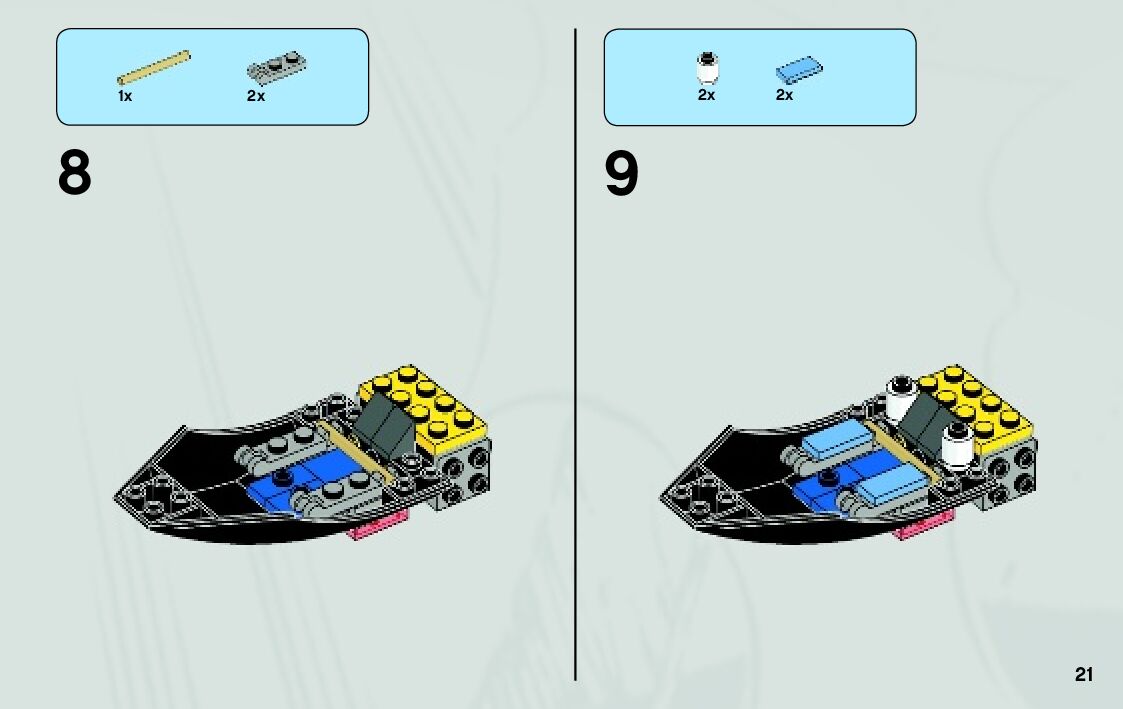 1x 2x

8

2x 2x

9

21