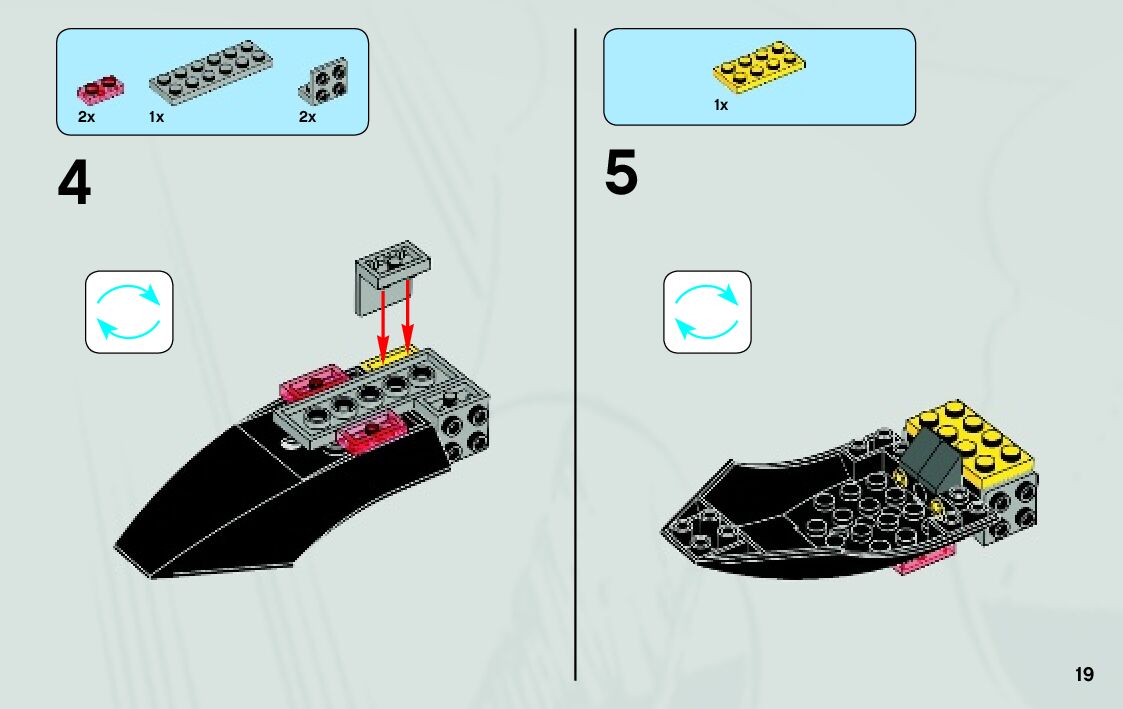 2x
1x
2x

4

1x

5

19