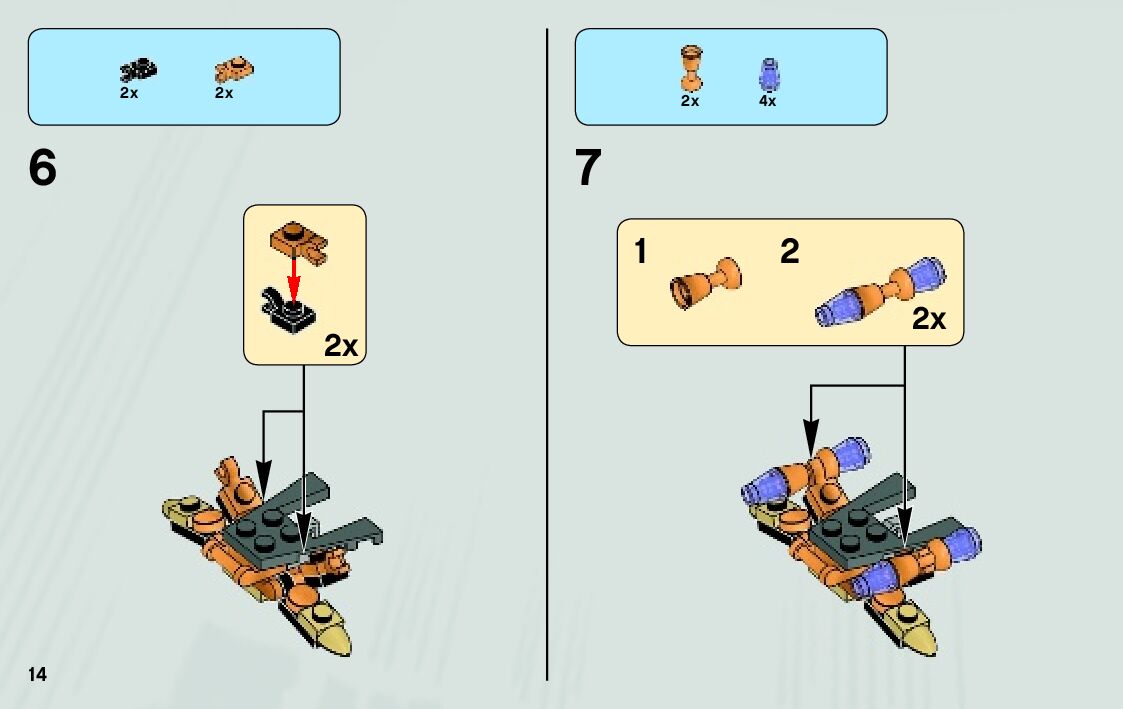 2x 2x

6

2x

14

2x 4x

7

1 2

2x