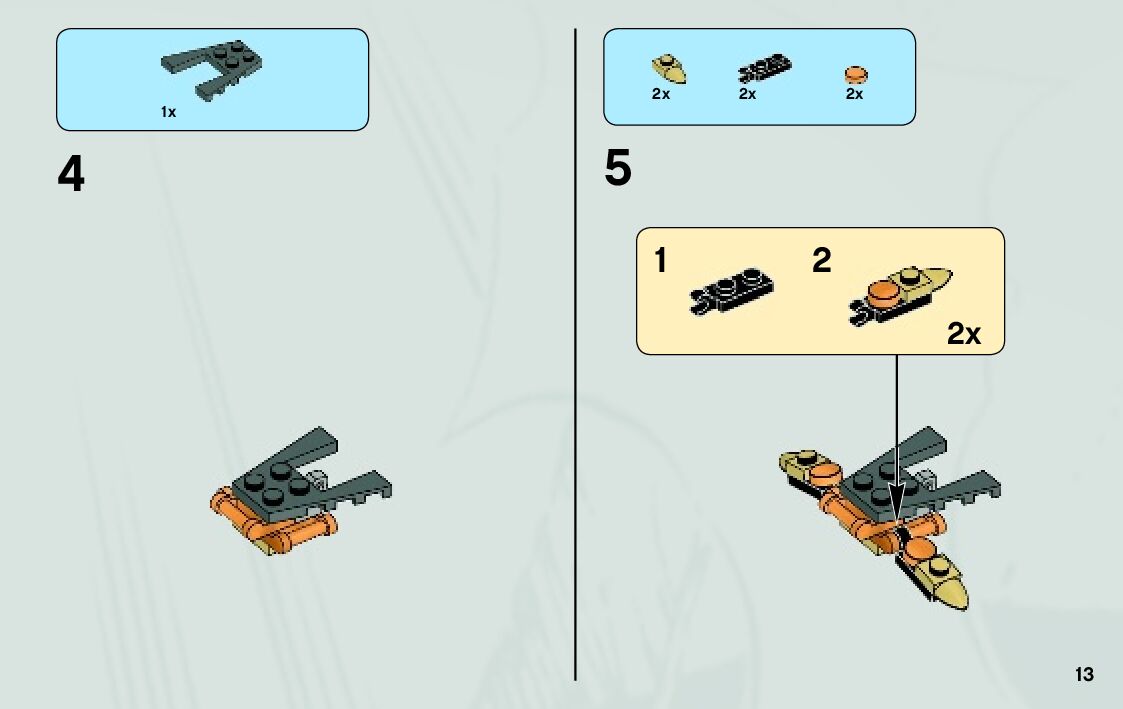 1x

4

2x 2x 2x

5

1 2

2x

13