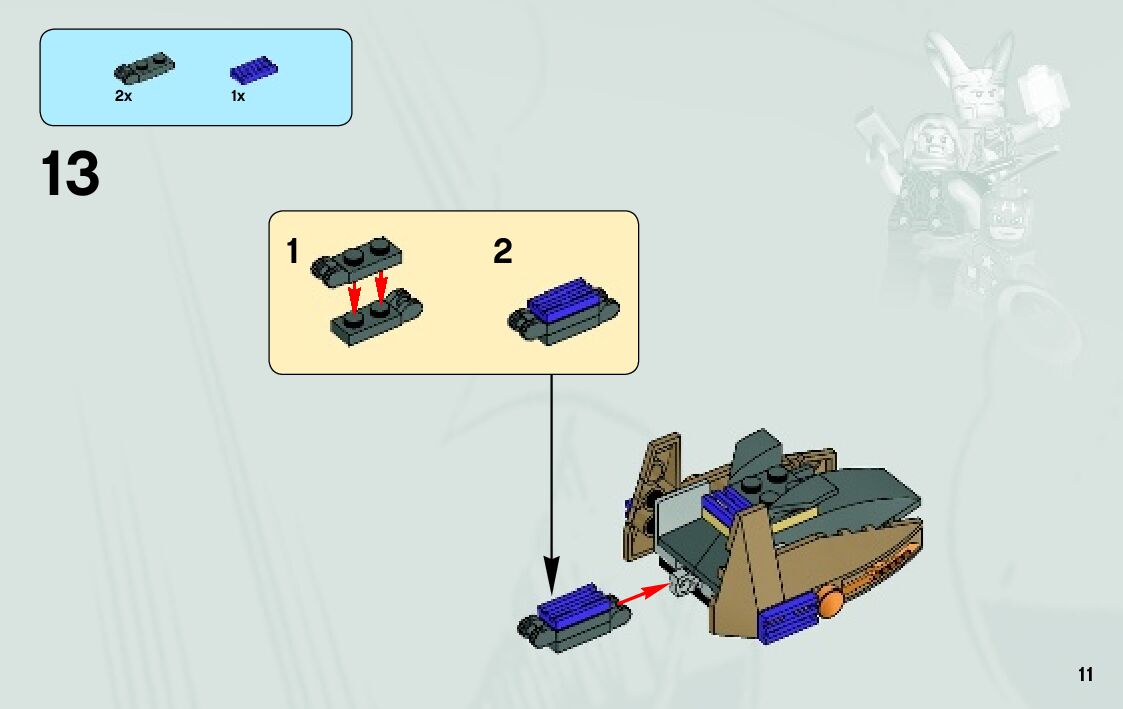 2x
1x

13

1

2

11