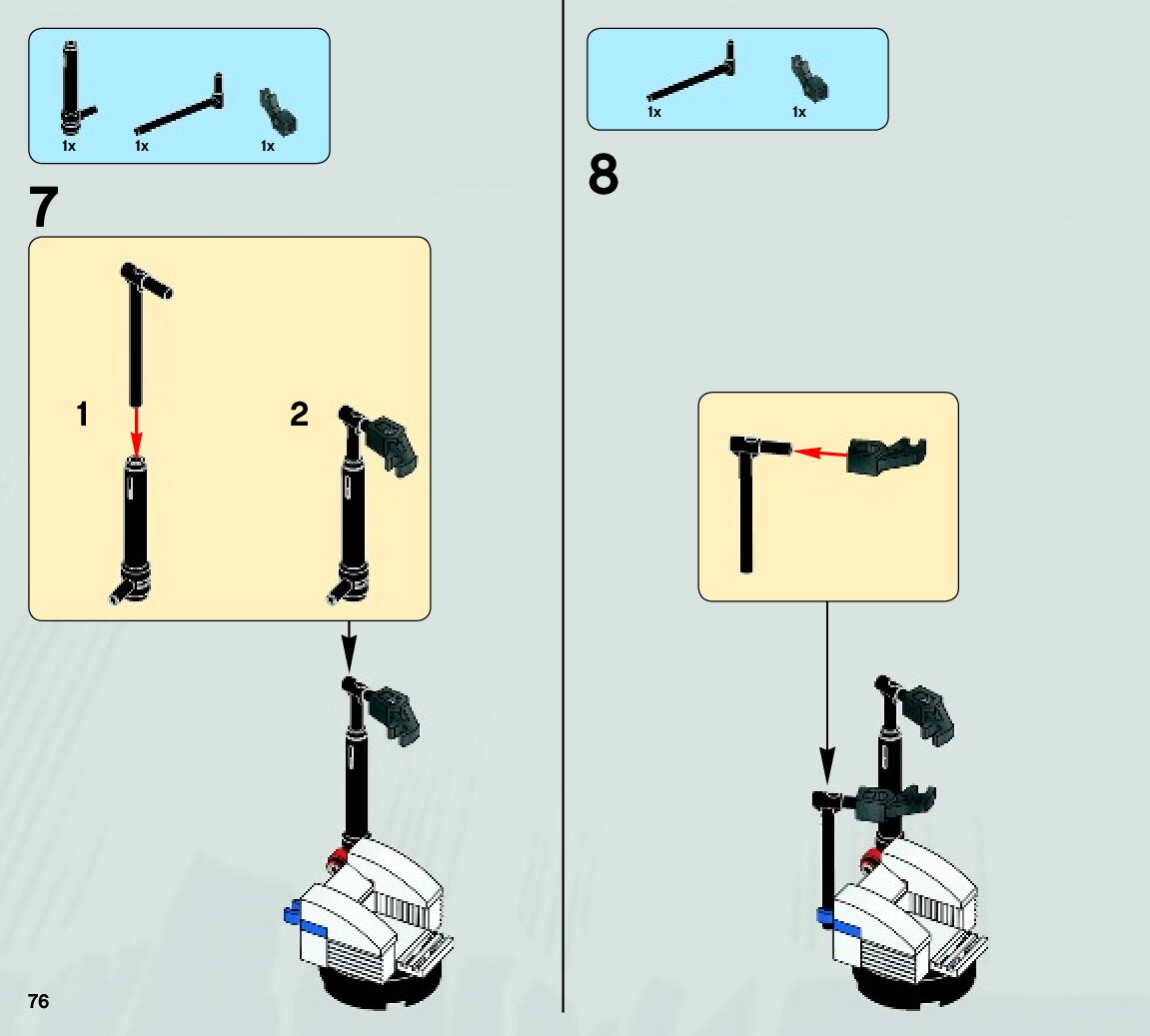 1x 1x 1x

7

1

2

76

1x 1x

8