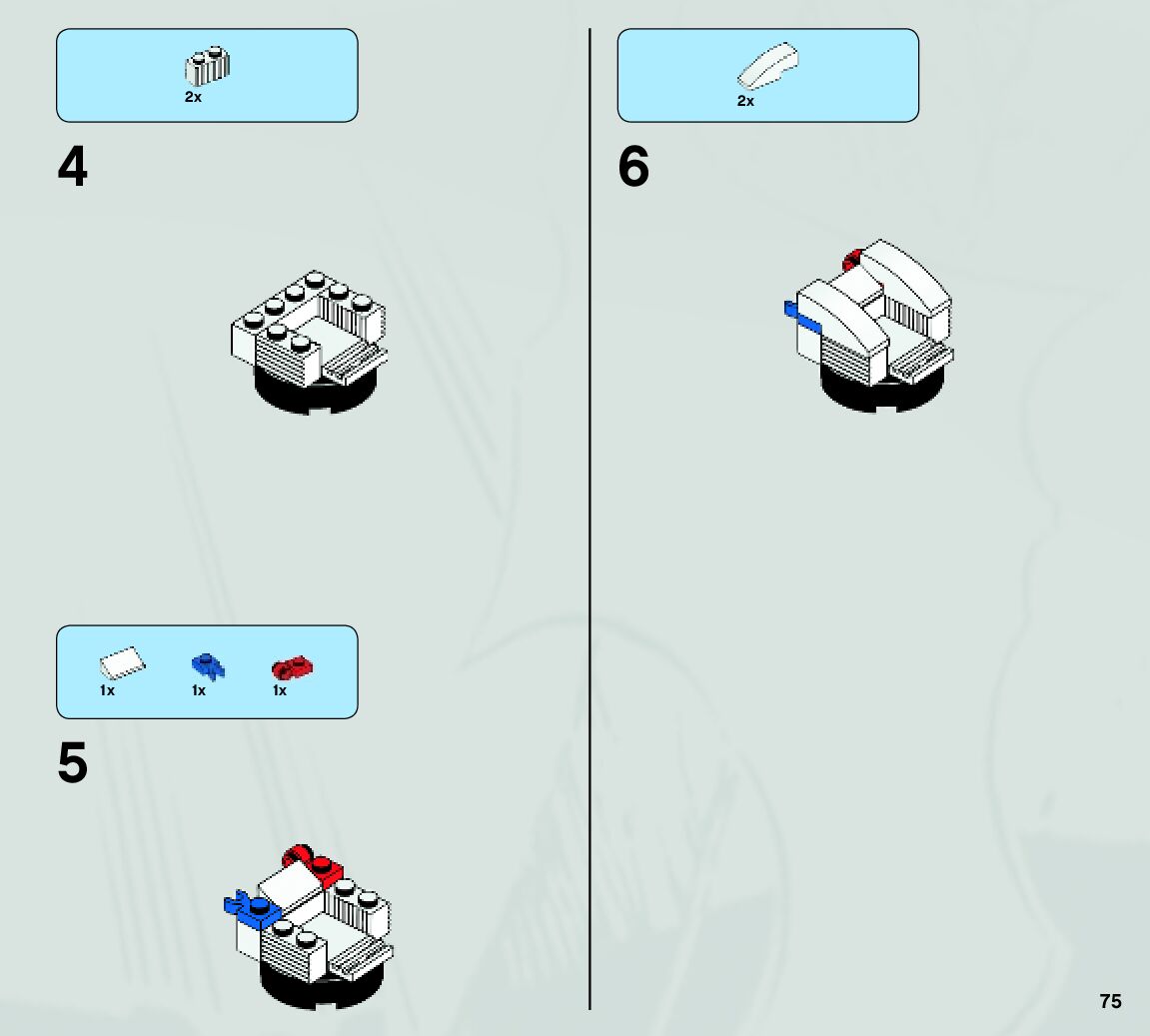 2x

4

1x 1x 1x

5

2x

6

75