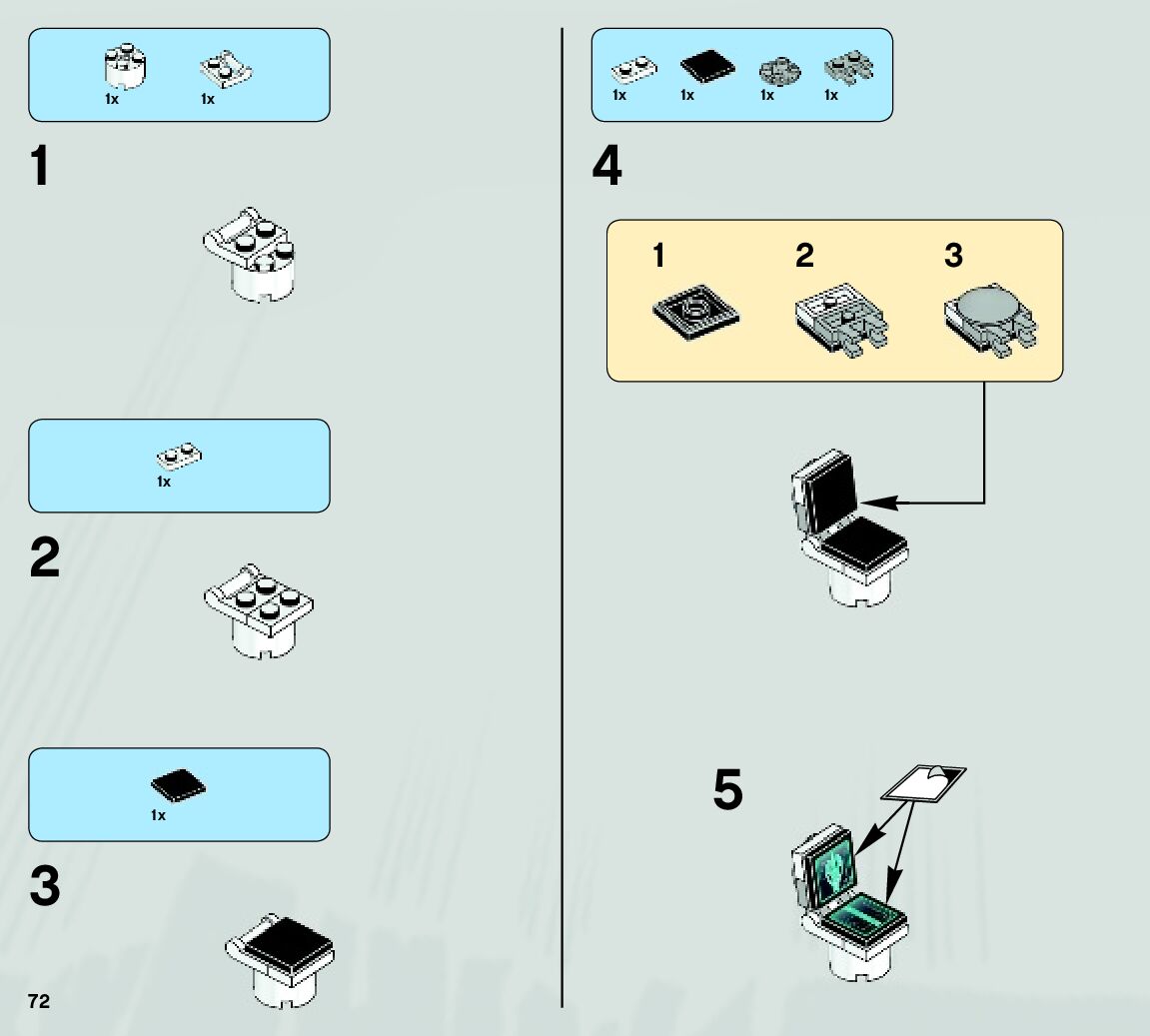 1x 1x

1

1x

2

1x

3

72

1x 1x 1x 1x

4

1 2 3

5