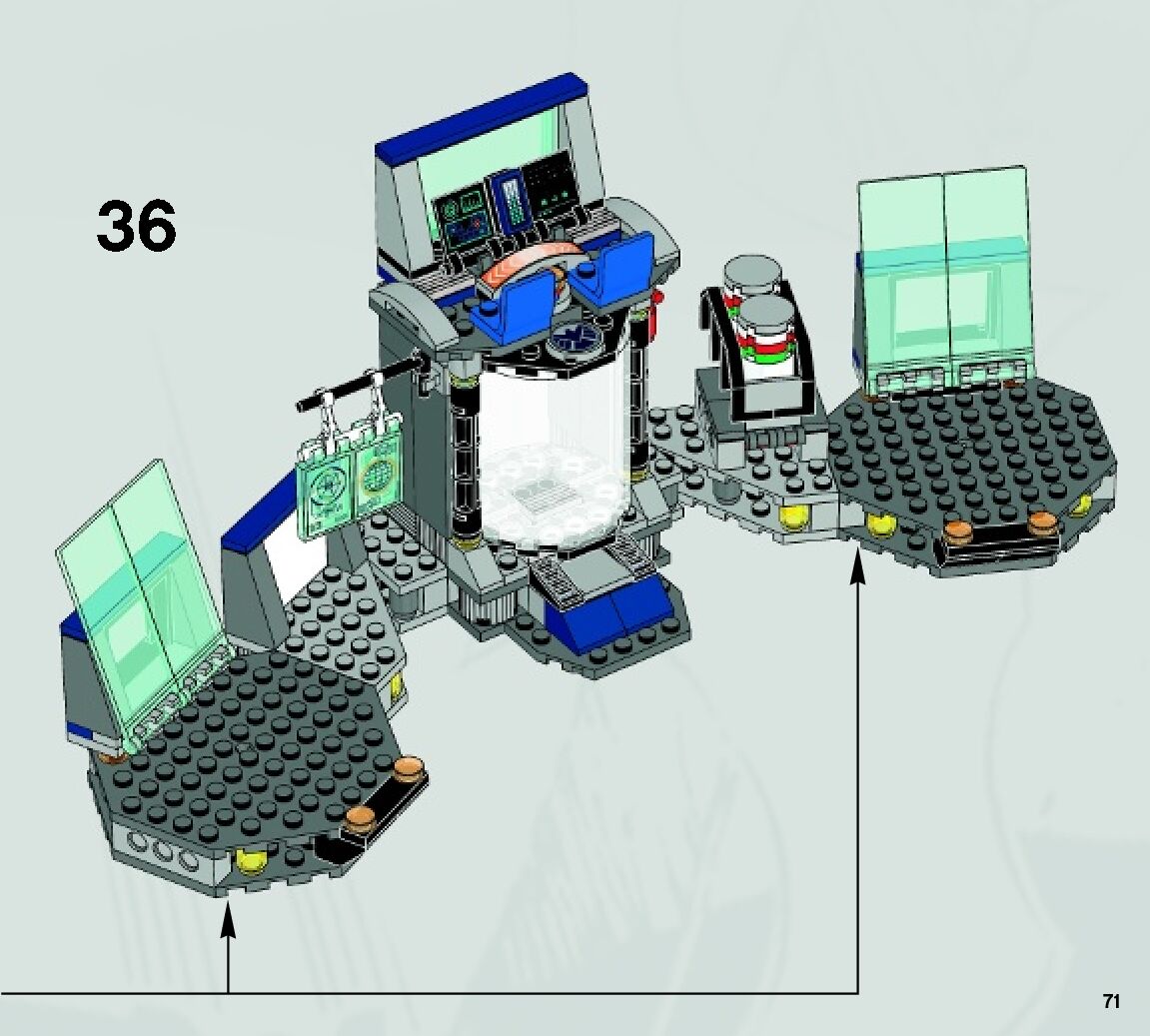 36

71