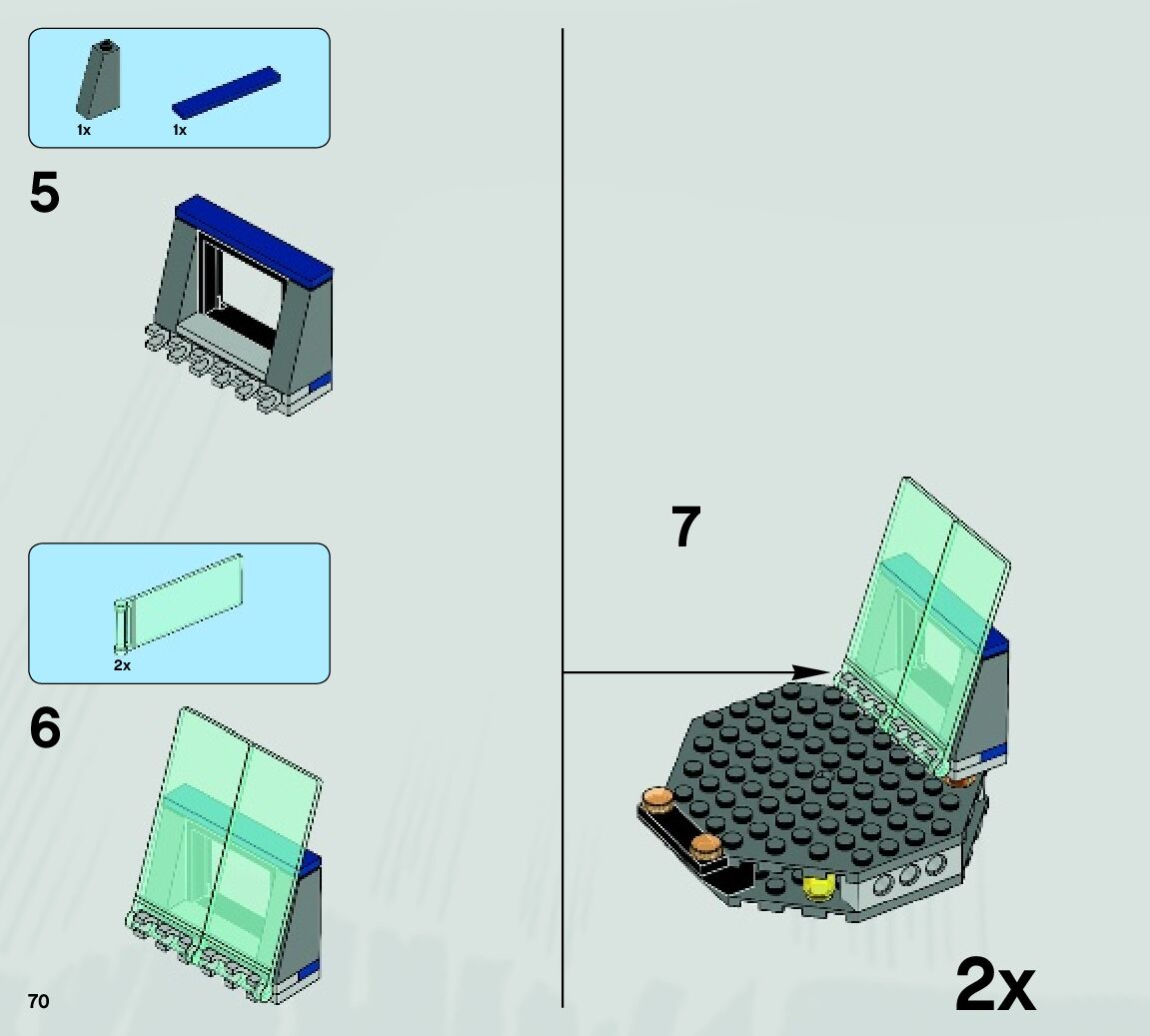 1x 1x

5

2x

6

70

7

2x