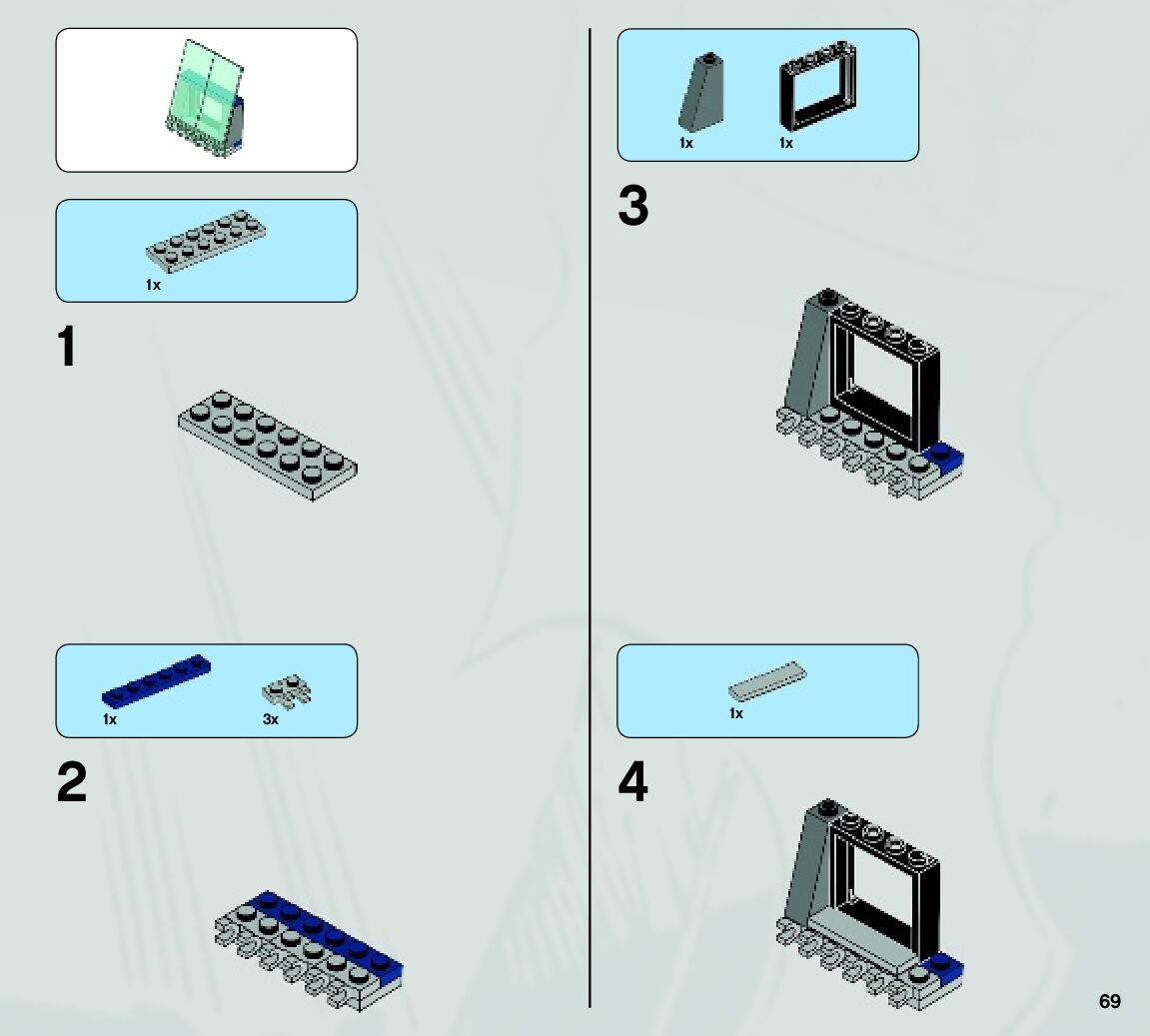 1x

1

1x

3x

2

1x

1x

3

1x

4

69