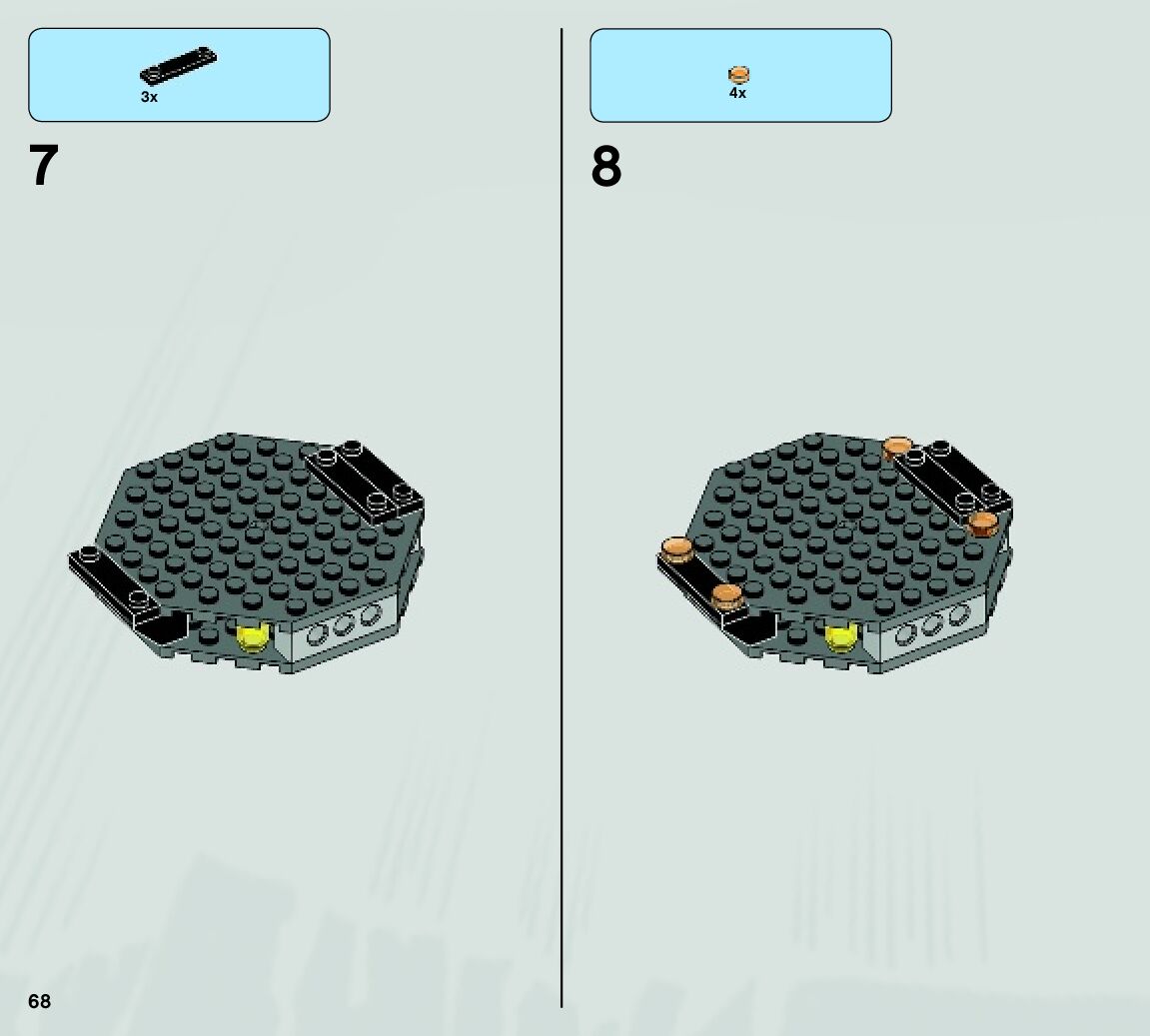 3x

7

4x

8

68