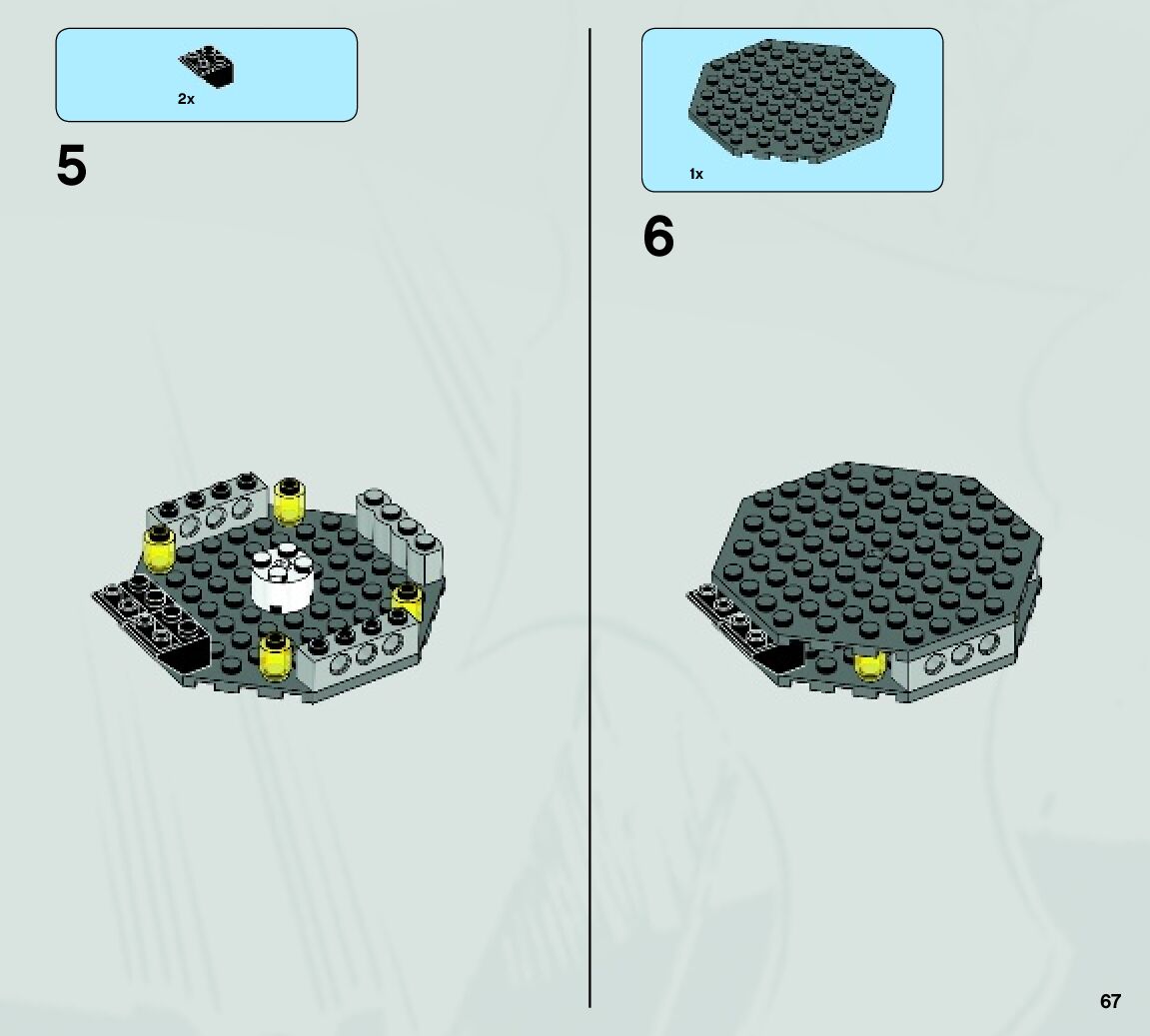 2x

5

1x

6

67