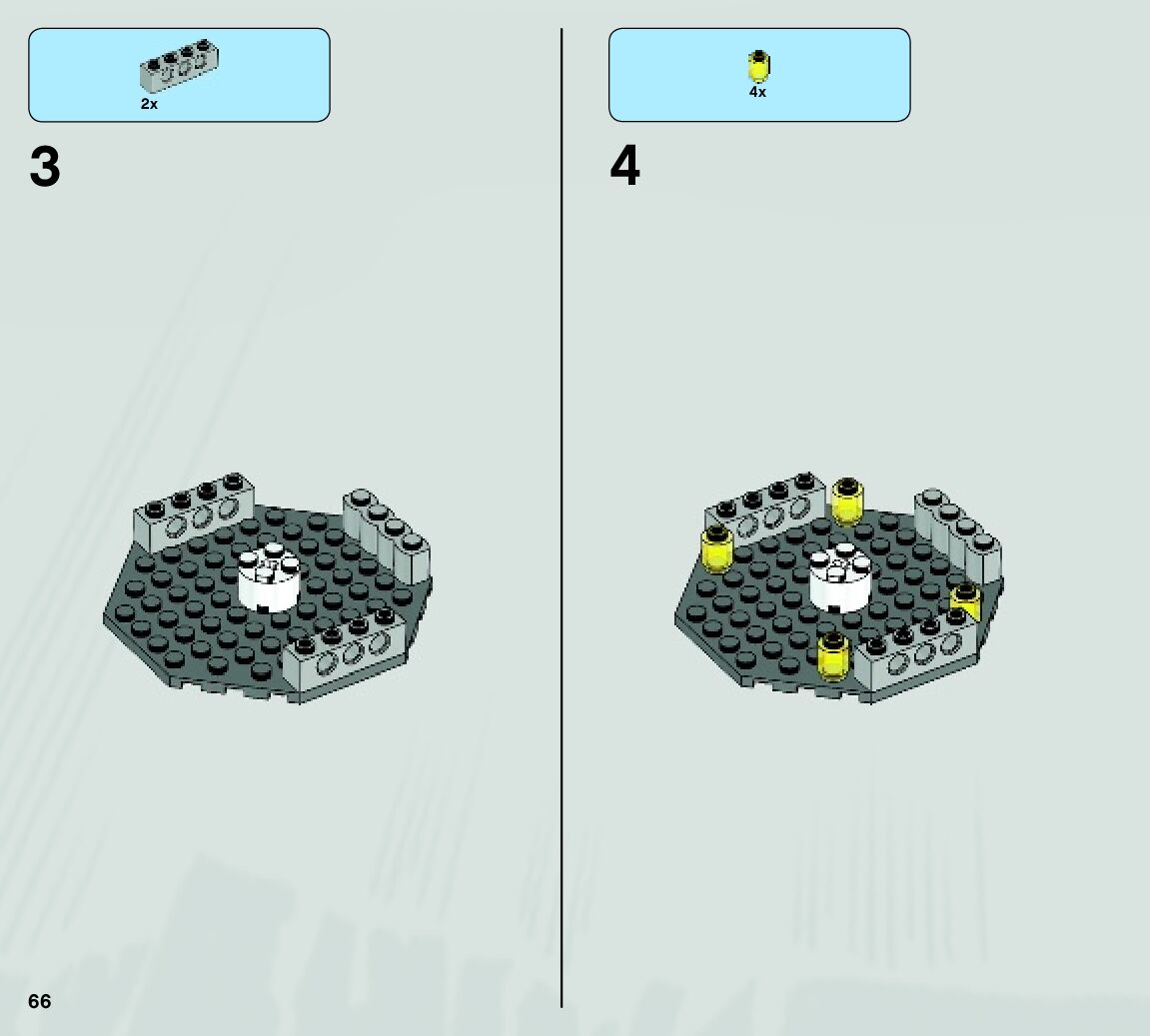 2x

3

4x

4

66