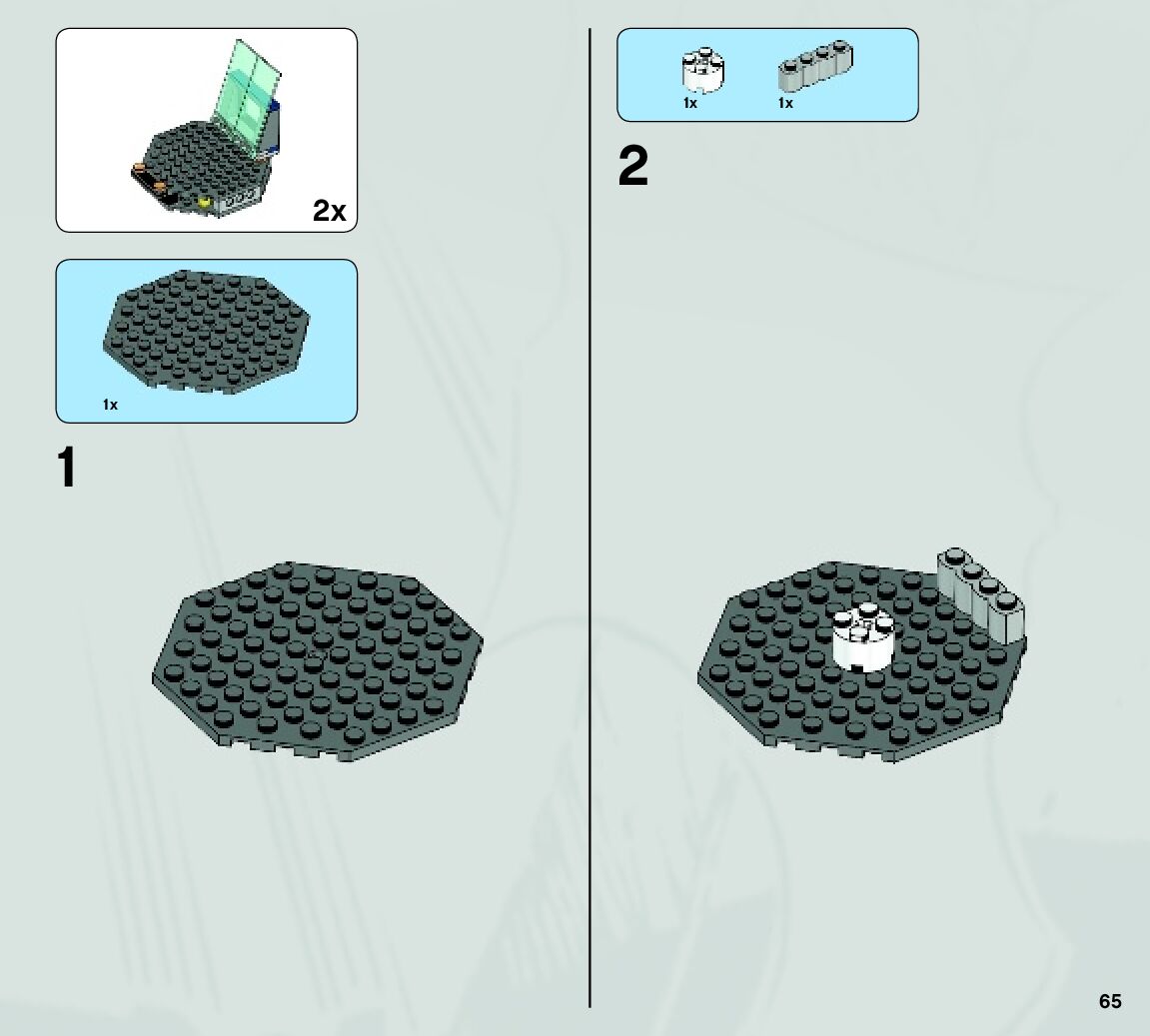 2x

1x

1

1x 1x

2

65