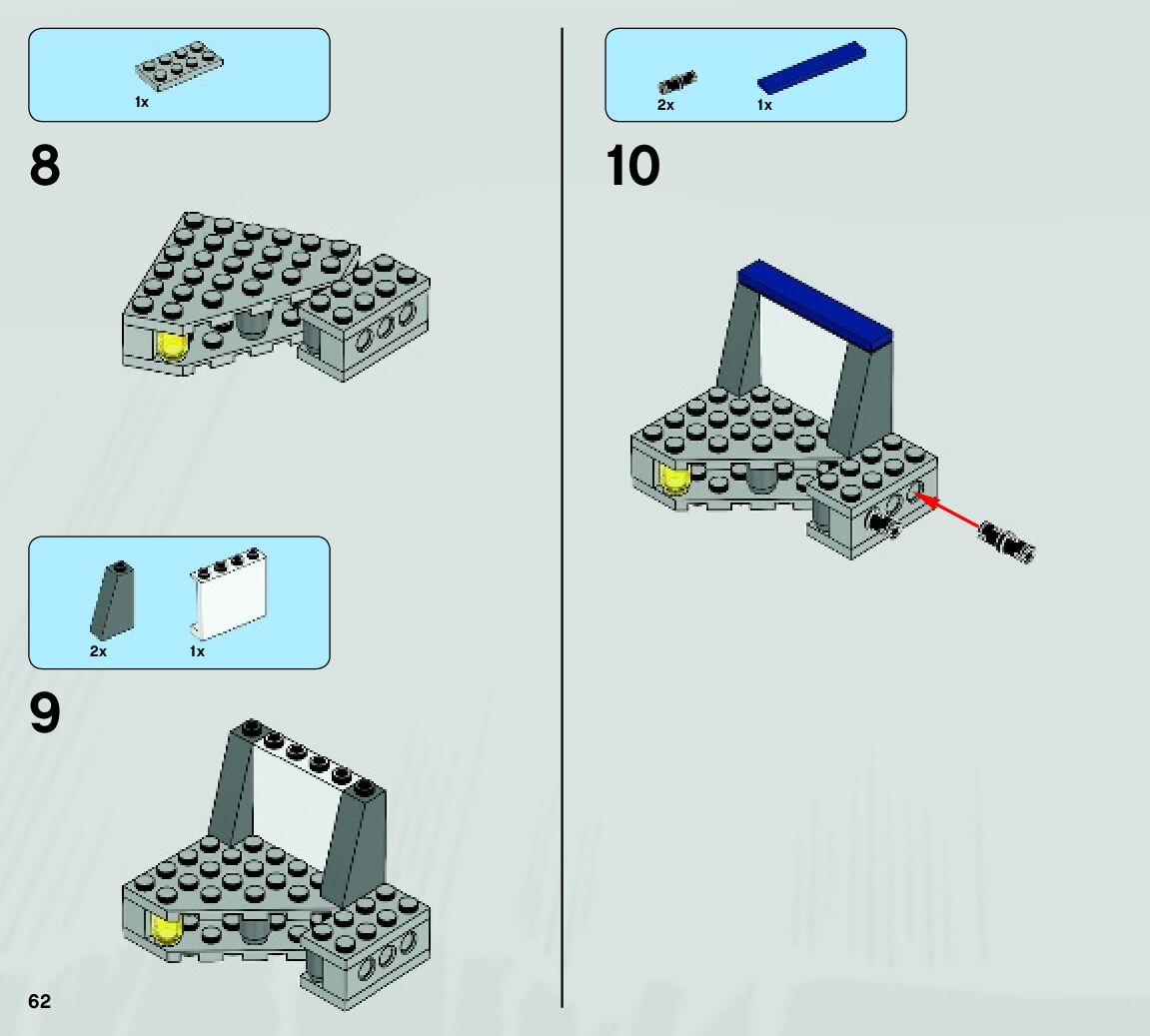 1x

8

2x
1x

9

62

2x
1x

10