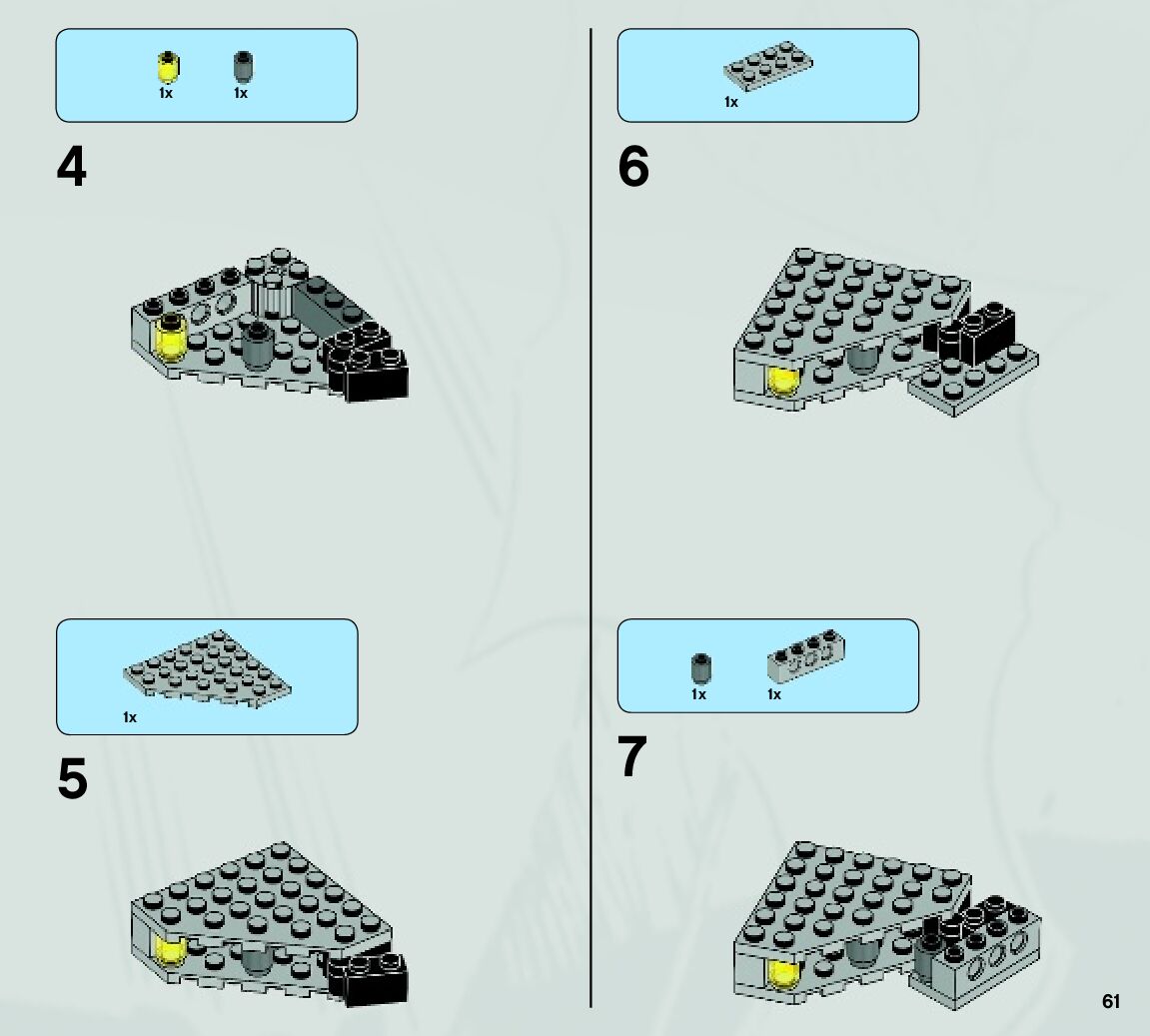 1x 1x

4

1x

5

1x

6

1x 1x

7

61