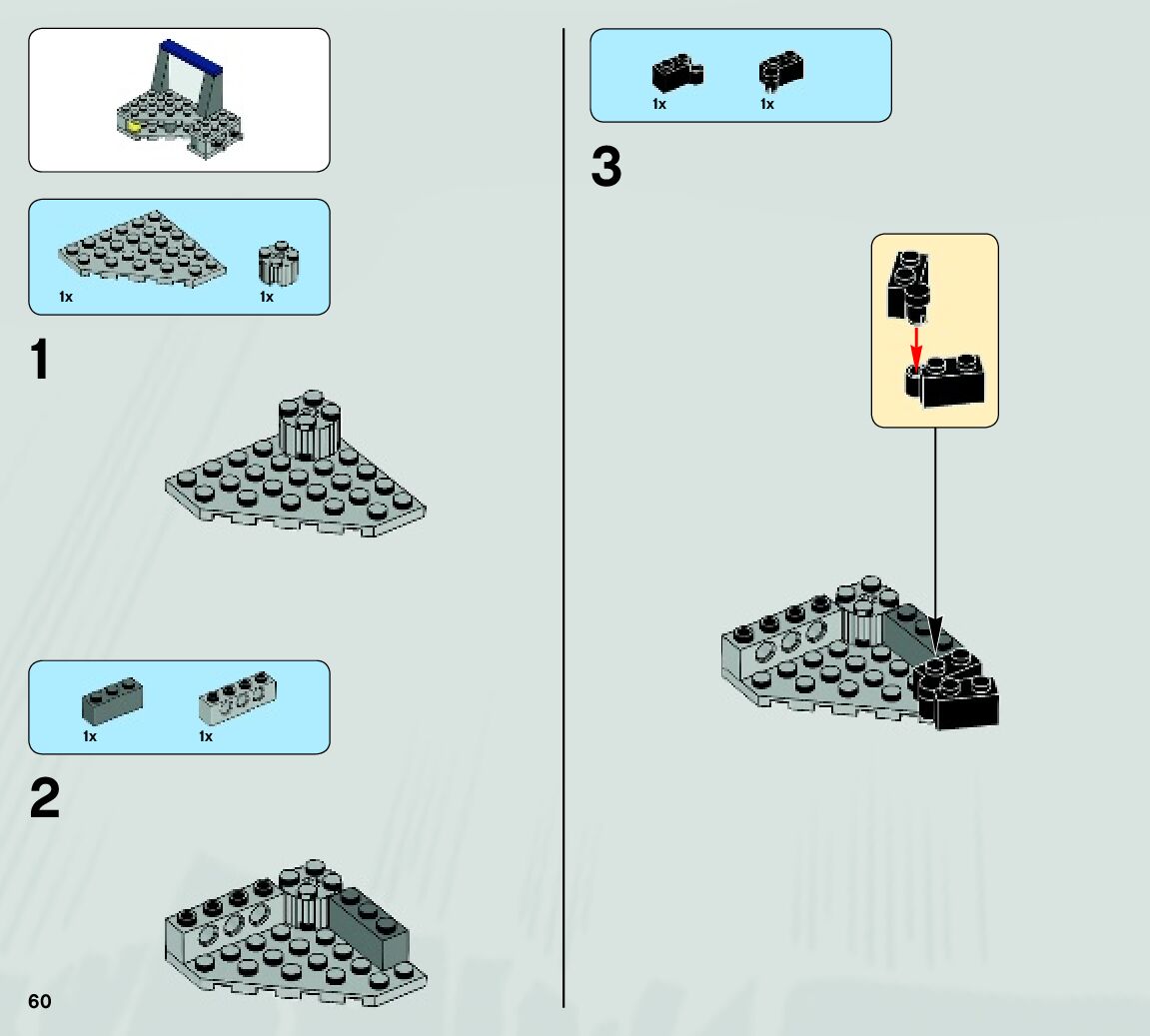 1x
1x

1

1x
1x

2

60

1x
1x

3