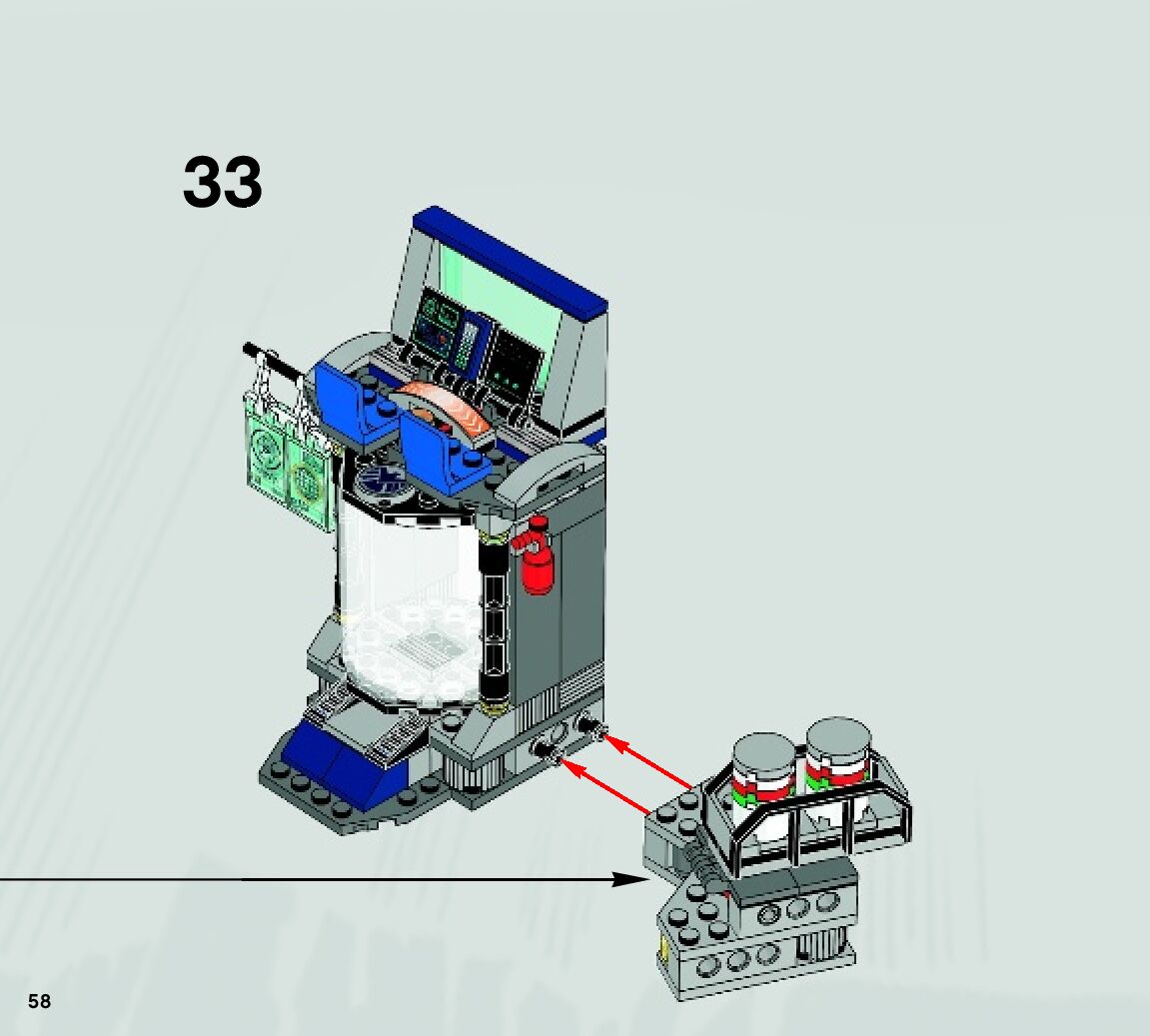 33

58