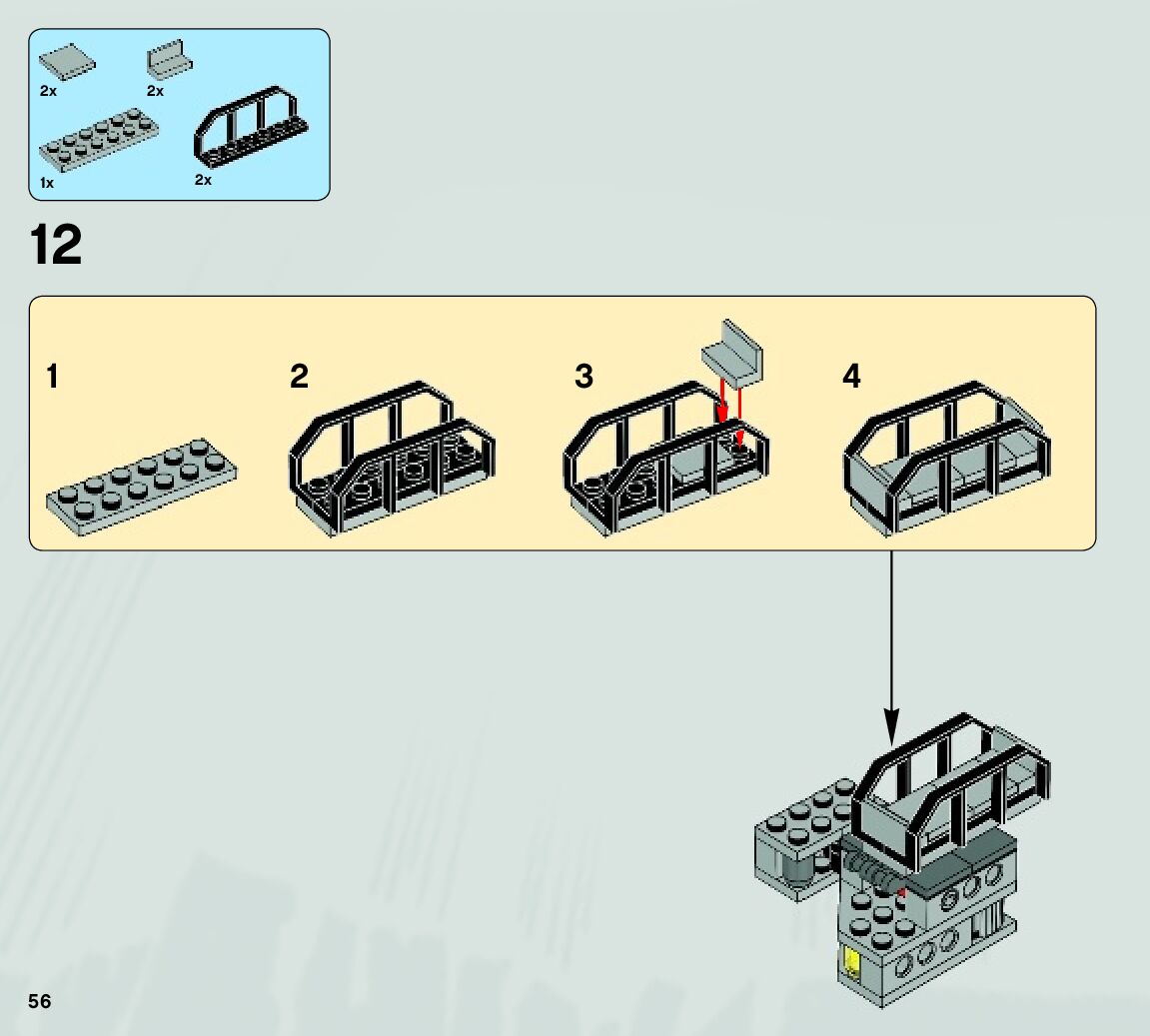 2x
2x
1x
2x

12

1
2
3
4

56