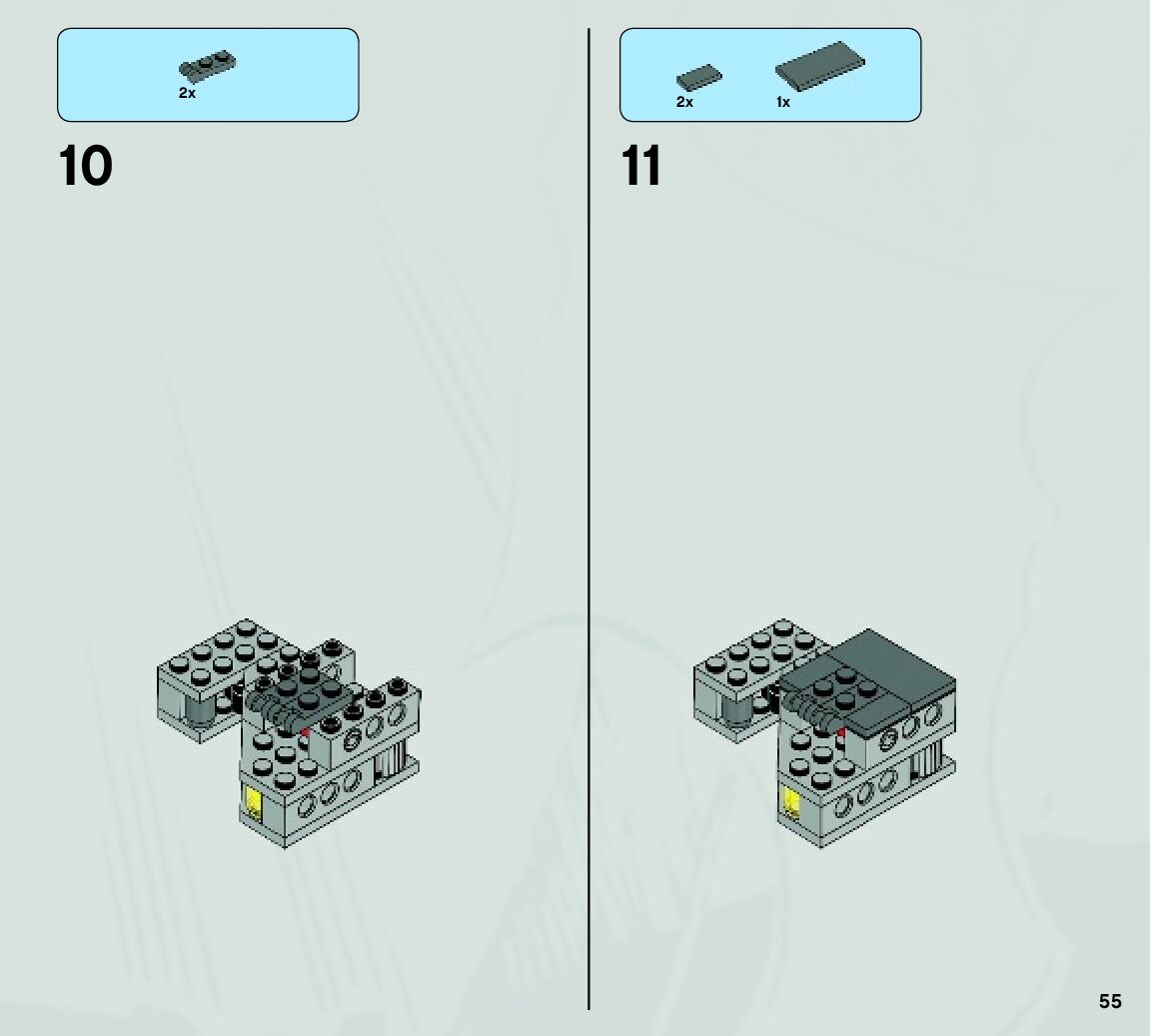 2x

10

2x 1x

11

55