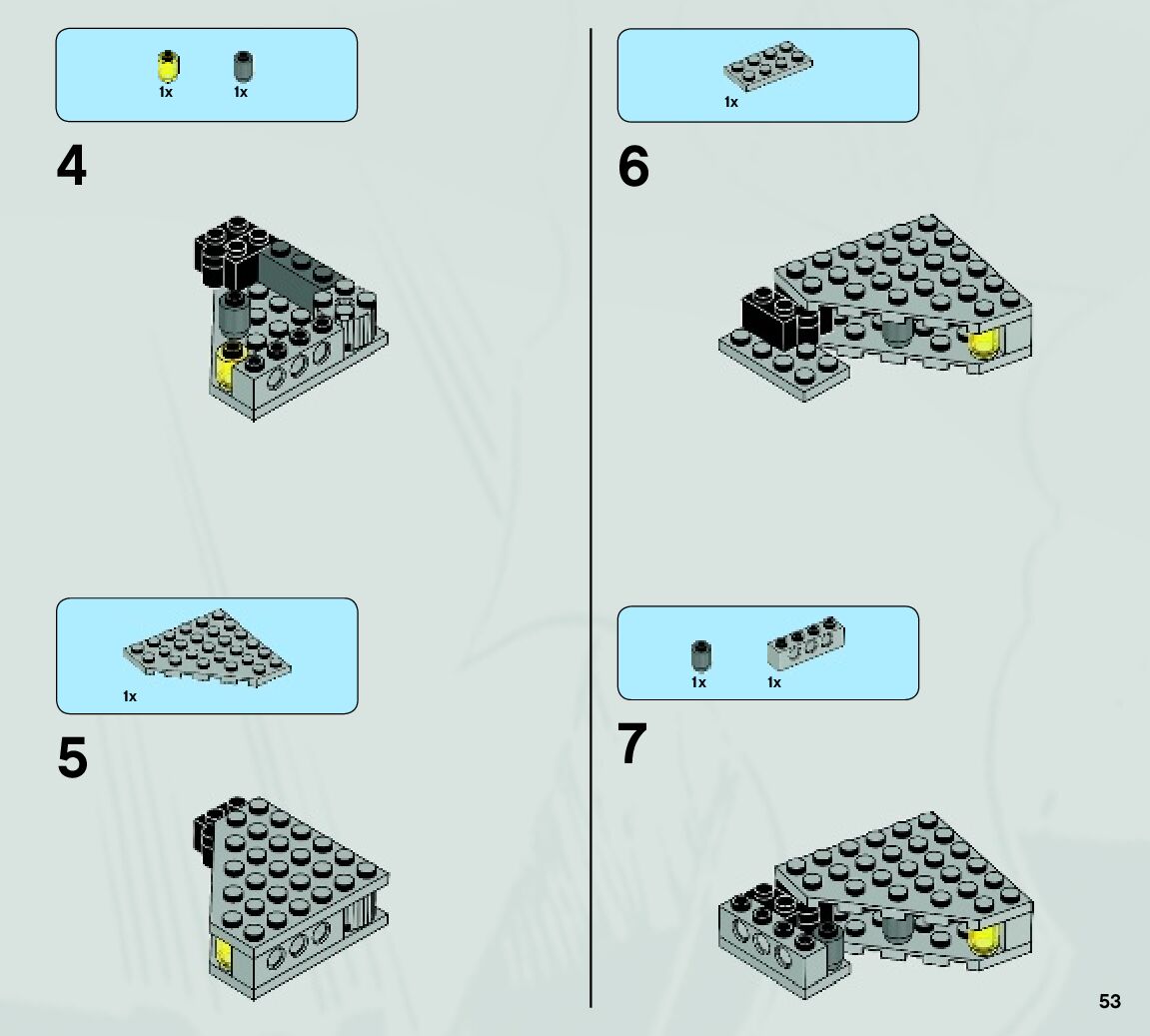 1x 1x

4

1x

5

1x

6

1x 1x

7

53